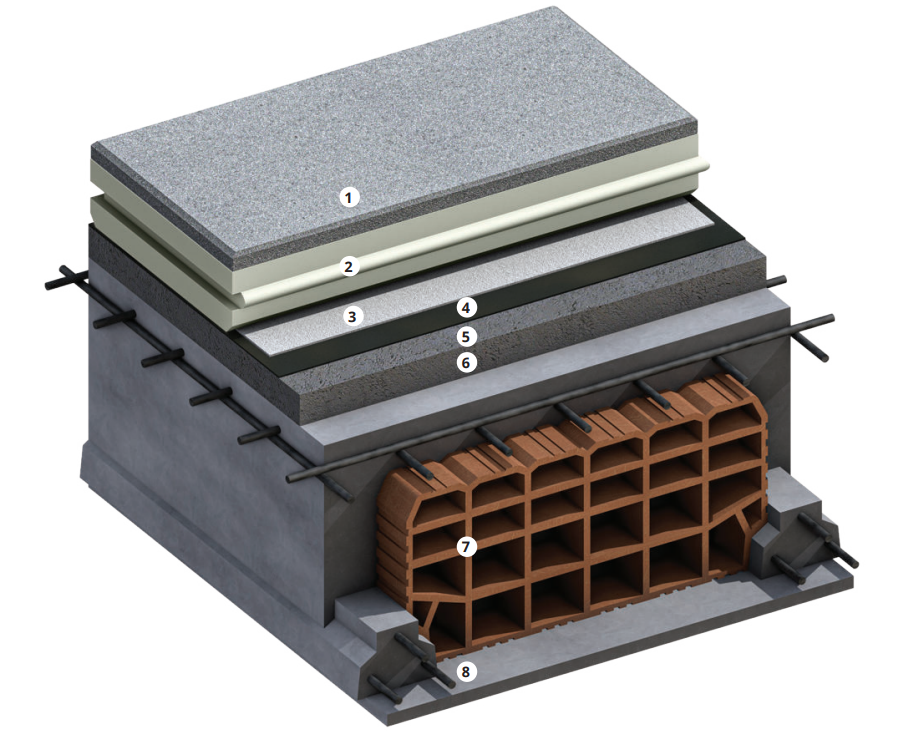 1
2
3
4
5
6
7
8