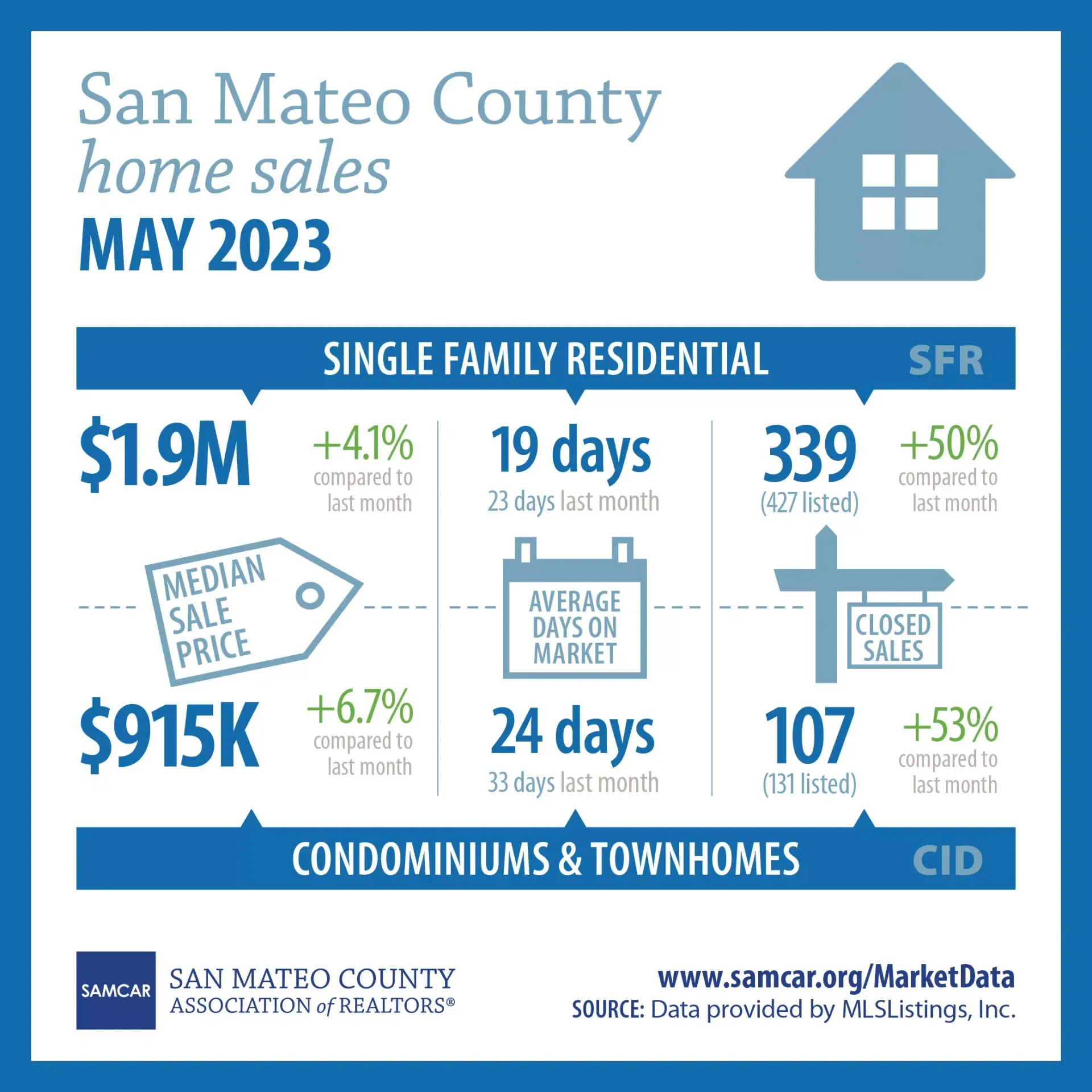 San Mateo County
home sales
MAY 2023

SINGLE FAMILY RESIDENTIAL SFR

$1.9M
+4.1%
compared to last month

19 days
23 days last month

339
(427 listed)
+50%
compared to last month

MEDIAN SALE PRICE

AVERAGE DAYS ON MARKET

CLOSED SALES

$915K
+6.7%
compared to last month

24 days
33 days last month

107
(131 listed)
+53%
compared to last month

CONDOMINIUMS & TOWNHOMES CID

SAMCAR
SAN MATEO COUNTY
ASSOCIATION of REALTORS®

www.samcar.org/MarketData
SOURCE: Data provided by MLSListings, Inc.