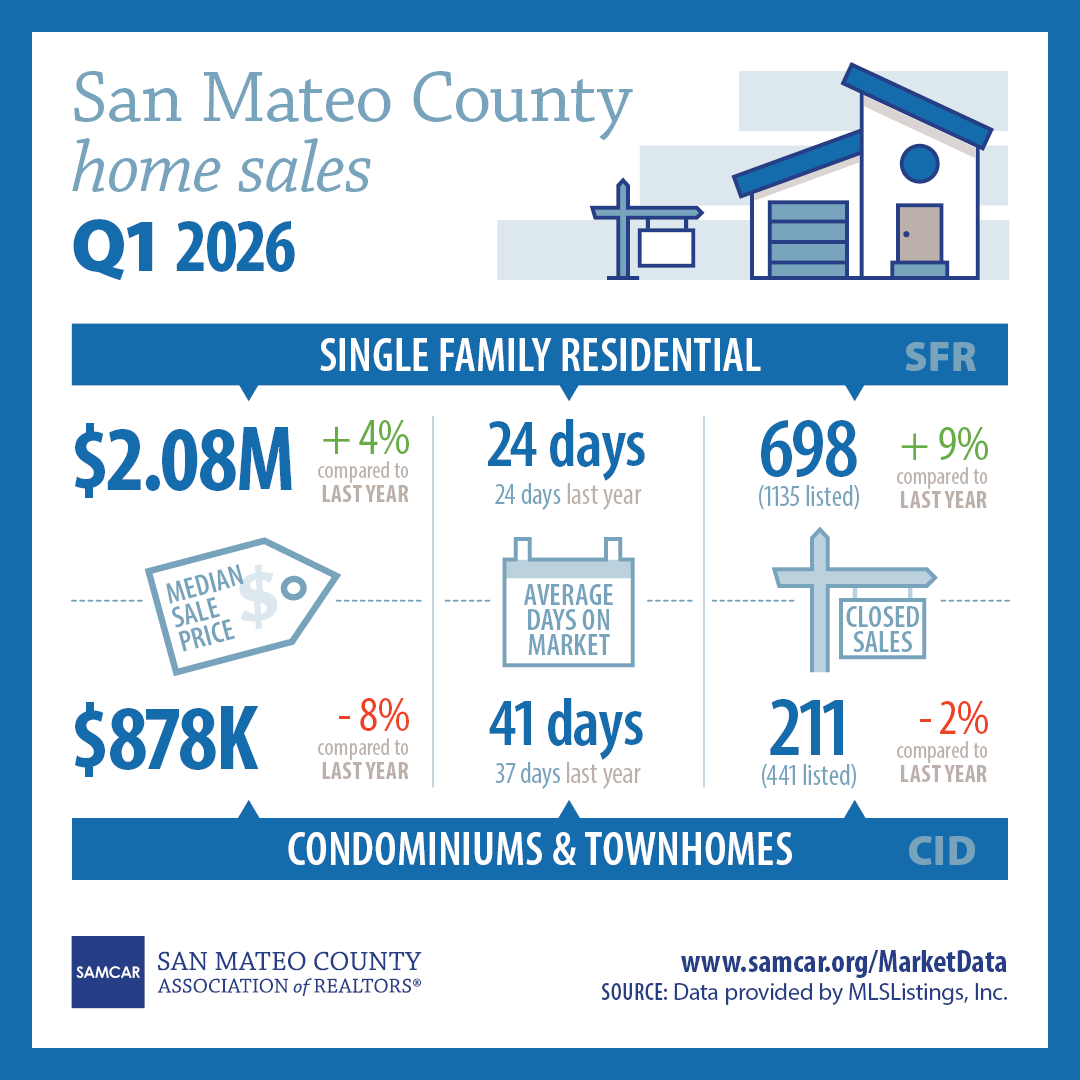 San Mateo County
home sales
Q1 2026

SINGLE FAMILY RESIDENTIAL SFR

$2.08M + 4% compared to LAST YEAR

24 days
24 days last year

698 (1135 listed) + 9% compared to LAST YEAR

MEDIAN SALE PRICE $

AVERAGE DAYS ON MARKET

CLOSED SALES

$878K - 8% compared to LAST YEAR

41 days
37 days last year

211 (441 listed) - 2% compared to LAST YEAR

CONDOMINIUMS & TOWNHOMES CID

SAMCAR SAN MATEO COUNTY ASSOCIATION of REALTORS®

www.samcar.org/MarketData
SOURCE: Data provided by MLSListings, Inc.