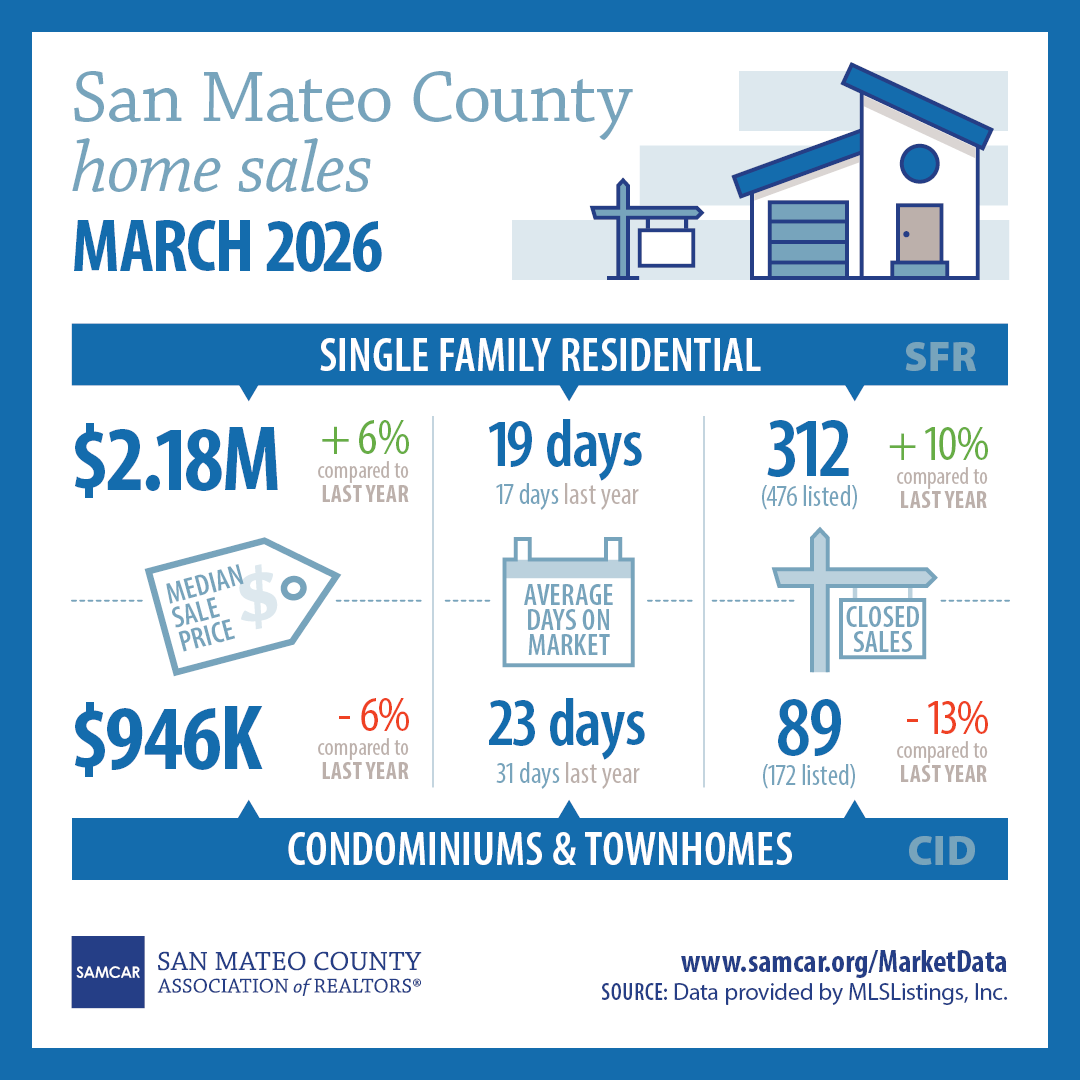 San Mateo County
home sales
MARCH 2026

SINGLE FAMILY RESIDENTIAL
SFR

$2.18M
+ 6%
compared to
LAST YEAR

19 days
17 days last year

312
(476 listed)
+ 10%
compared to
LAST YEAR

MEDIAN
SALE
PRICE
$

AVERAGE
DAYS ON
MARKET

CLOSED
SALES

$946K
- 6%
compared to
LAST YEAR

23 days
31 days last year

89
(172 listed)
- 13%
compared to
LAST YEAR

CONDOMINIUMS & TOWNHOMES
CID

SAMCAR
SAN MATEO COUNTY
ASSOCIATION of REALTORS®

www.samcar.org/MarketData
SOURCE: Data provided by MLSListings, Inc.