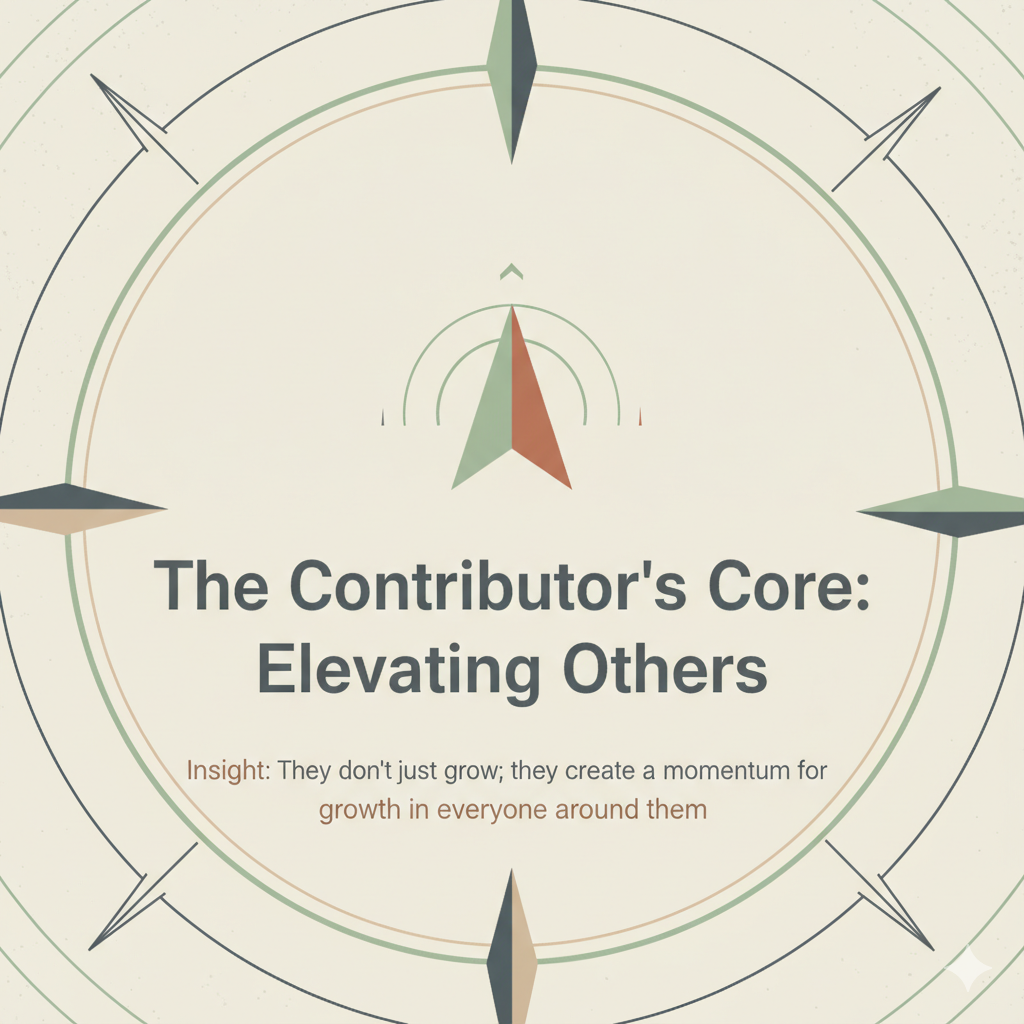 The Contributor's Core: Elevating Others

Insight: They don't just grow; they create a momentum for growth in everyone around them