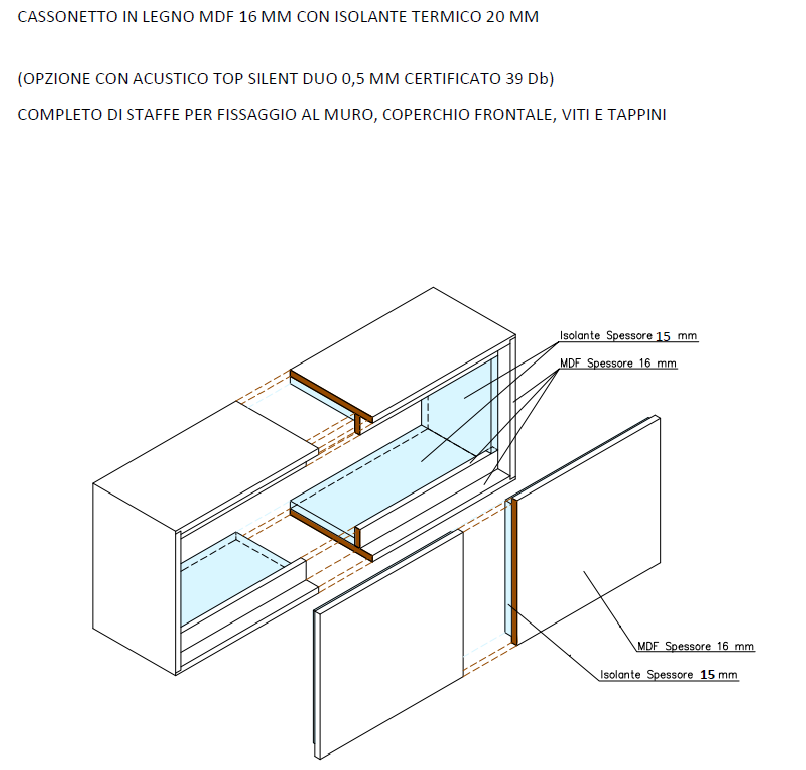 CASSONETTO IN LEGNO MDF 16 MM CON ISOLANTE TERMICO 20 MM

(OPZIONE CON ACUSTICO TOP SILENT DUO 0,5 MM CERTIFICATO 39 Db)

COMPLETO DI STAFFE PER FISSAGGIO AL MURO, COPERCHIO FRONTALE, VITI E TAPPINI

Isolante Spessore 15 mm

MDF Spessore 16 mm

MDF Spessore 16 mm

Isolante Spessore 15 mm