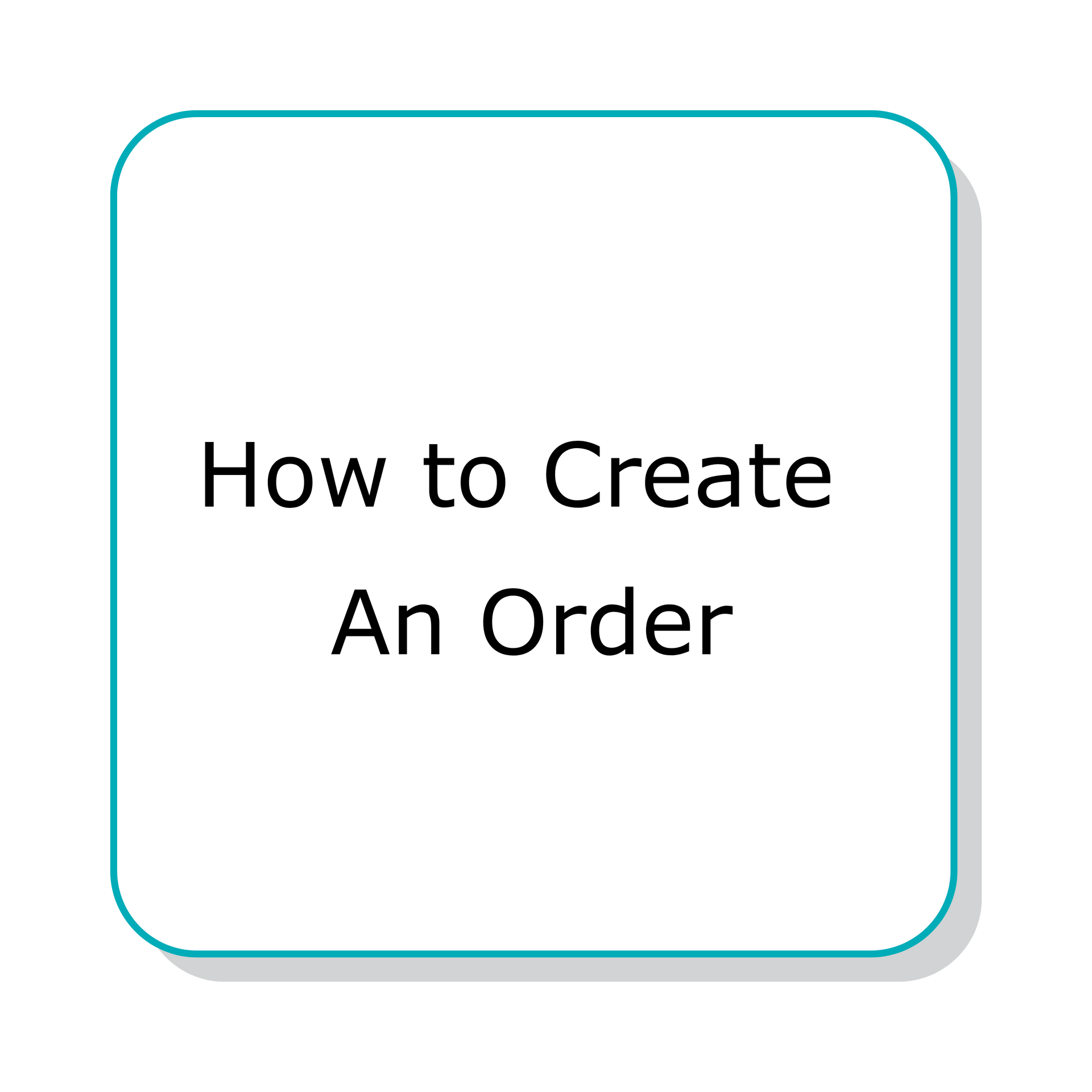 How to Create
An Order