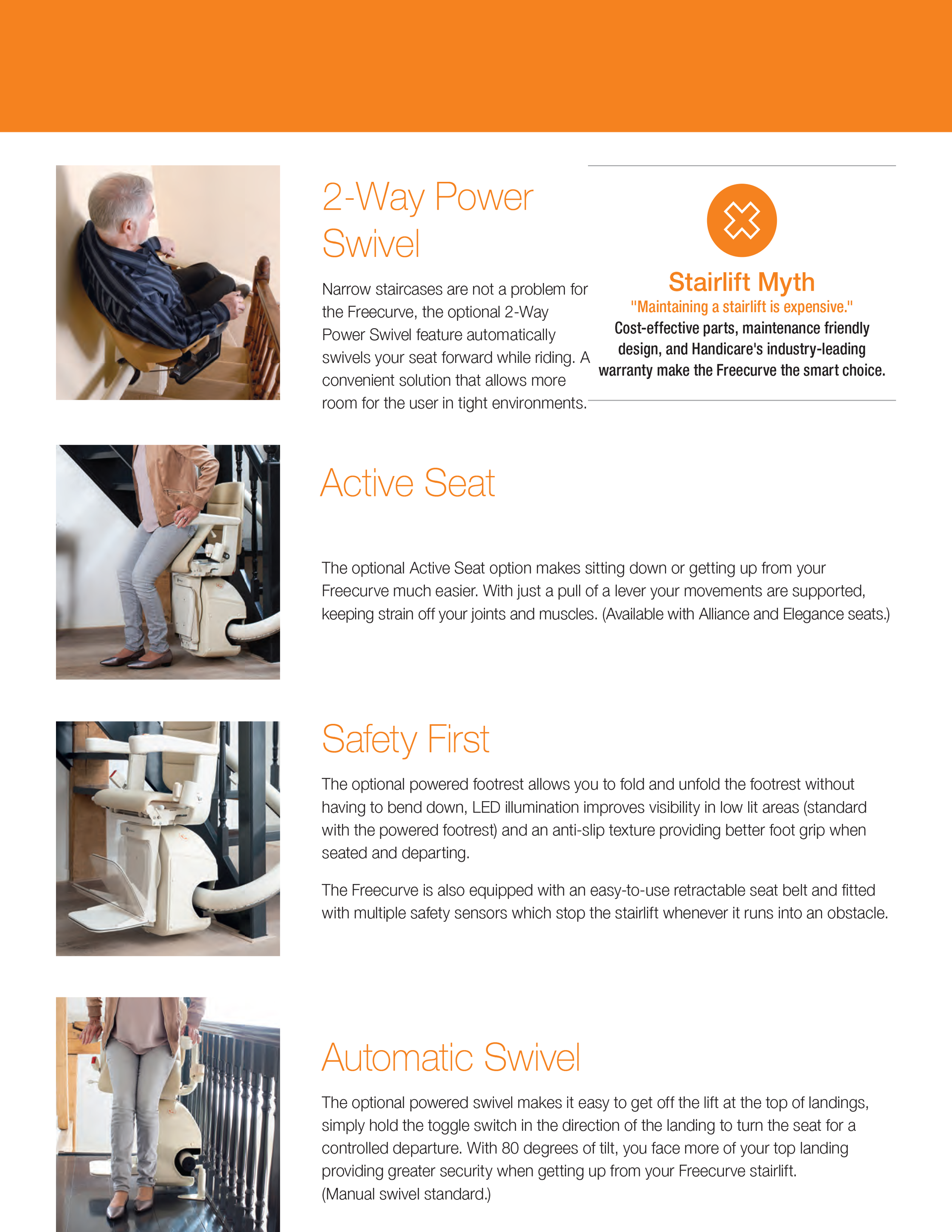 2-Way Power Swivel

Narrow staircases are not a problem for the Freecurve, the optional 2-Way Power Swivel feature automatically swivels your seat forward while riding. A convenient solution that allows more room for the user in tight environments.

Stairlift Myth

"Maintaining a stairlift is expensive."

Cost-effective parts, maintenance friendly design, and Handicare's industry-leading warranty make the Freecurve the smart choice.

Active Seat

The optional Active Seat option makes sitting down or getting up from your Freecurve much easier. With just a pull of a lever your movements are supported, keeping strain off your joints and muscles. (Available with Alliance and Elegance seats.)

Safety First

The optional powered footrest allows you to fold and unfold the footrest without having to bend down, LED illumination improves visibility in low lit areas (standard with the powered footrest) and an anti-slip texture providing better foot grip when seated and departing.

The Freecurve is also equipped with an easy-to-use retractable seat belt and fitted with multiple safety sensors which stop the stairlift whenever it runs into an obstacle.

Automatic Swivel

The optional powered swivel makes it easy to get off the lift at the top of landings, simply hold the toggle switch in the direction of the landing to turn the seat for a controlled departure. With 80 degrees of tilt, you face more of your top landing providing greater security when getting up from your Freecurve stairlift.
(Manual swivel standard.)