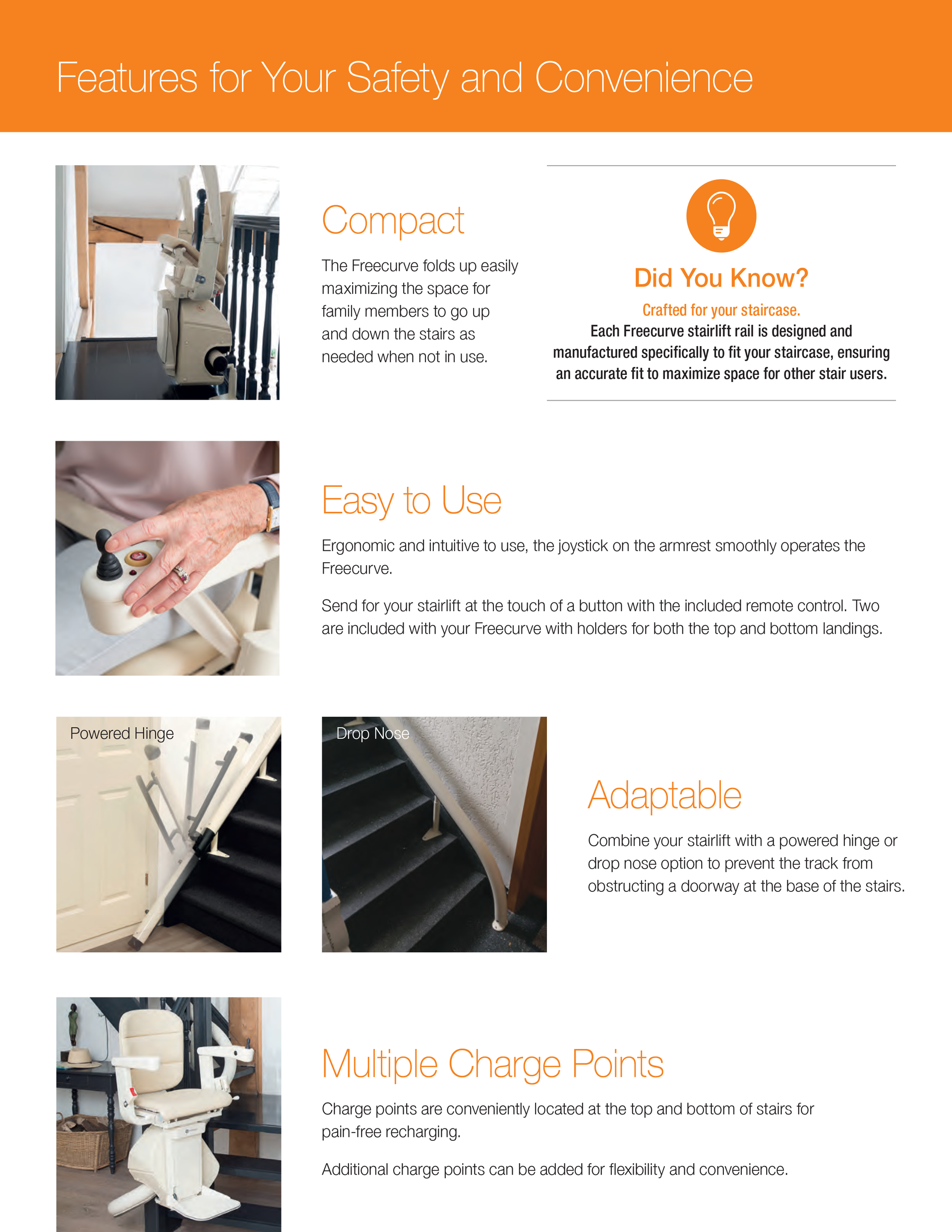 Features for Your Safety and Convenience

Compact

The Freecurve folds up easily maximizing the space for family members to go up and down the stairs as needed when not in use.

Did You Know?

Crafted for your staircase.

Each Freecurve stairlift rail is designed and manufactured specifically to fit your staircase, ensuring an accurate fit to maximize space for other stair users.

Easy to Use

Ergonomic and intuitive to use, the joystick on the armrest smoothly operates the Freecurve.

Send for your stairlift at the touch of a button with the included remote control. Two are included with your Freecurve with holders for both the top and bottom landings.

Powered Hinge

Drop Nose

Adaptable

Combine your stairlift with a powered hinge or drop nose option to prevent the track from obstructing a doorway at the base of the stairs.

Multiple Charge Points

Charge points are conveniently located at the top and bottom of stairs for pain-free recharging.

Additional charge points can be added for flexibility and convenience.