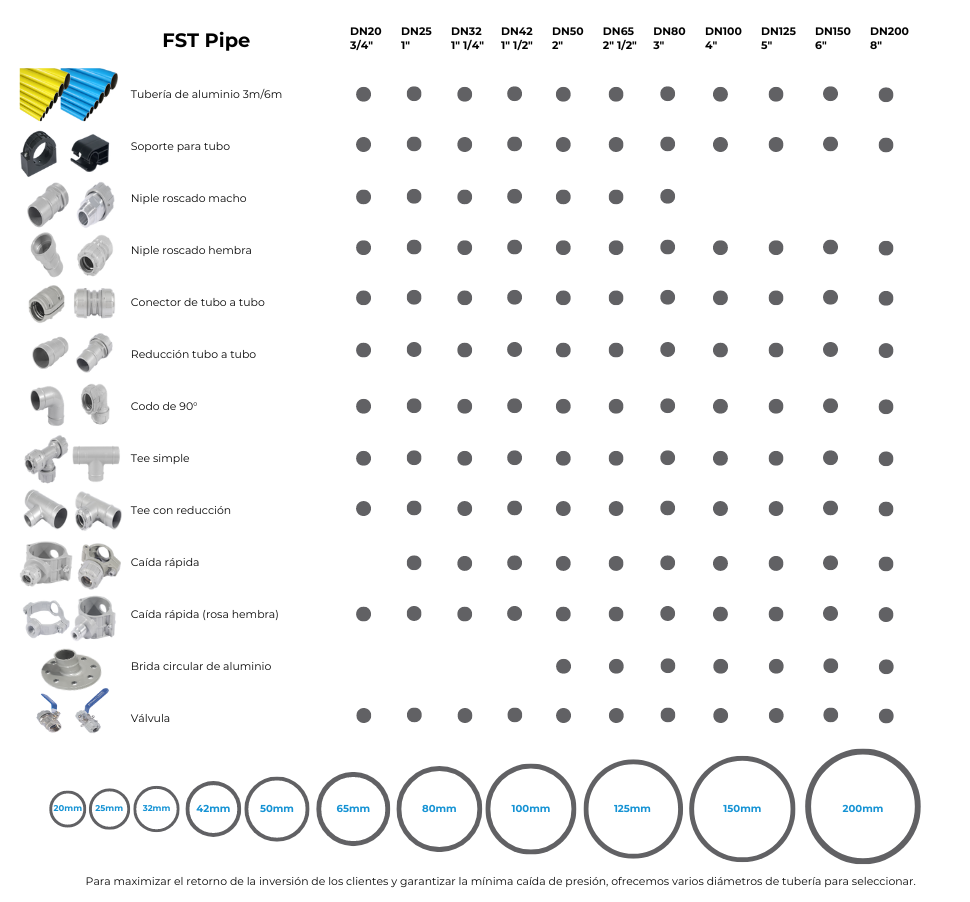 | FST Pipe | DN20 3/4" | DN25 1" | DN32 1" 1/4" | DN42 1" 1/2" | DN50 2" | DN65 2" 1/2" | DN80 3" | DN100 4" | DN125 5" | DN150 6" | DN200 8" |
|---|---|---|---|---|---|---|---|---|---|---|---|
| Tubería de aluminio 3m/6m | ● | ● | ● | ● | ● | ● | ● | ● | ● | ● | ● |
| Soporte para tubo | ● | ● | ● | ● | ● | ● | ● | ● | ● | ● | ● |
| Niple roscado macho | ● | ● | ● | ● | ● | ● | ● | | | | |
| Niple roscado hembra | ● | ● | ● | ● | ● | ● | ● | ● | ● | ● | ● |
| Conector de tubo a tubo | ● | ● | ● | ● | ● | ● | ● | ● | ● | ● | ● |
| Reducción tubo a tubo | ● | ● | ● | ● | ● | ● | ● | ● | ● | ● | ● |
| Codo de 90° | ● | ● | ● | ● | ● | ● | ● | ● | ● | ● | ● |
| Tee simple | ● | ● | ● | ● | ● | ● | ● | ● | ● | ● | ● |
| Tee con reducción | ● | ● | ● | ● | ● | ● | ● | ● | ● | ● | ● |
| Caída rápida | | ● | ● | ● | ● | ● | ● | ● | ● | ● | ● |
| Caída rápida (rosa hembra) | ● | ● | ● | ● | ● | ● | ● | ● | ● | ● | ● |
| Brida circular de aluminio | | | | | ● | ● | ● | ● | ● | ● | ● |
| Válvula | ● | ● | ● | ● | ● | ● | ● | ● | ● | ● | ● |

20mm 25mm 32mm 42mm 50mm 65mm 80mm 100mm 125mm 150mm 200mm

Para maximizar el retorno de la inversión de los clientes y garantizar la mínima caída de presión, ofrecemos varios diámetros de tubería para seleccionar.