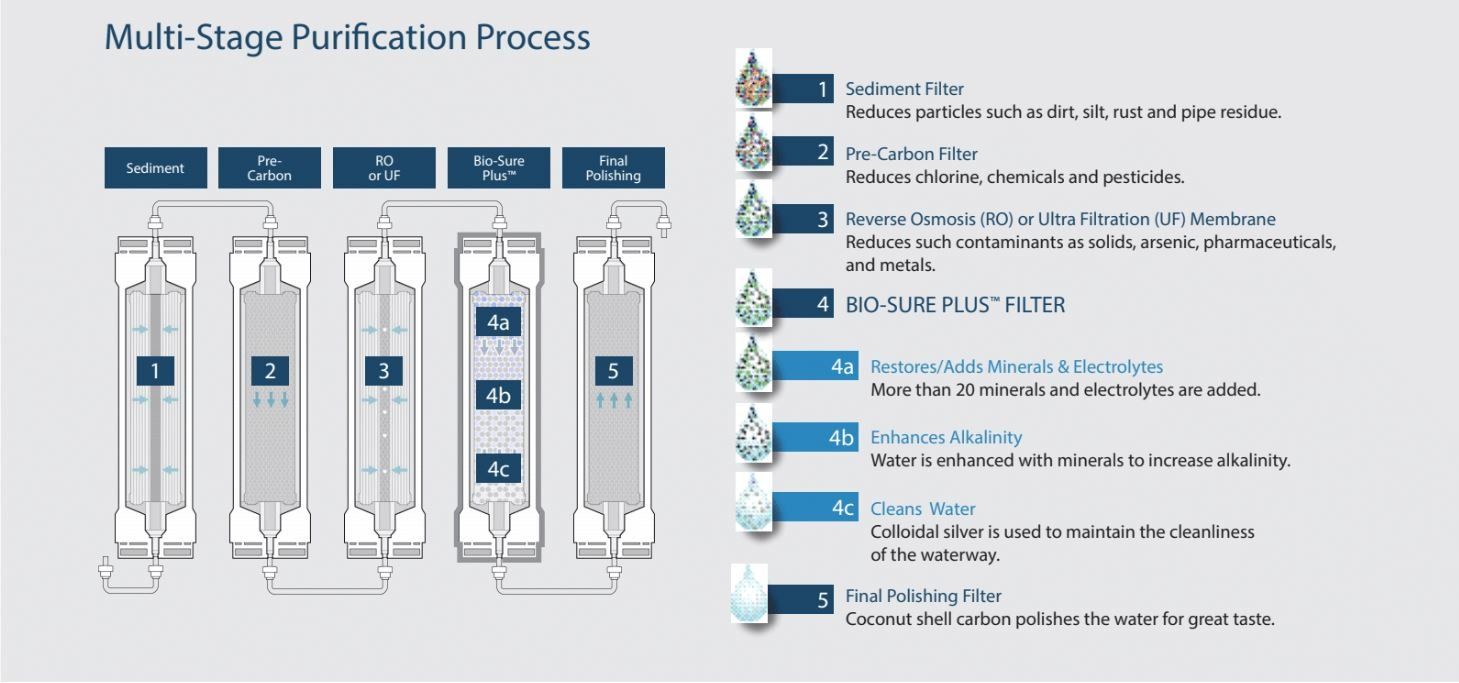 Multi-Stage Purification Process

Sediment

Pre-Carbon

RO or UF

Bio-Sure Plus™

Final Polishing

1

2

3

4a

4b

4c

5

1 Sediment Filter
Reduces particles such as dirt, silt, rust and pipe residue.

2 Pre-Carbon Filter
Reduces chlorine, chemicals and pesticides.

3 Reverse Osmosis (RO) or Ultra Filtration (UF) Membrane
Reduces such contaminants as solids, arsenic, pharmaceuticals, and metals.

4 BIO-SURE PLUS™ FILTER

4a Restores/Adds Minerals & Electrolytes
More than 20 minerals and electrolytes are added.

4b Enhances Alkalinity
Water is enhanced with minerals to increase alkalinity.

4c Cleans Water
Colloidal silver is used to maintain the cleanliness of the waterway.

5 Final Polishing Filter
Coconut shell carbon polishes the water for great taste.