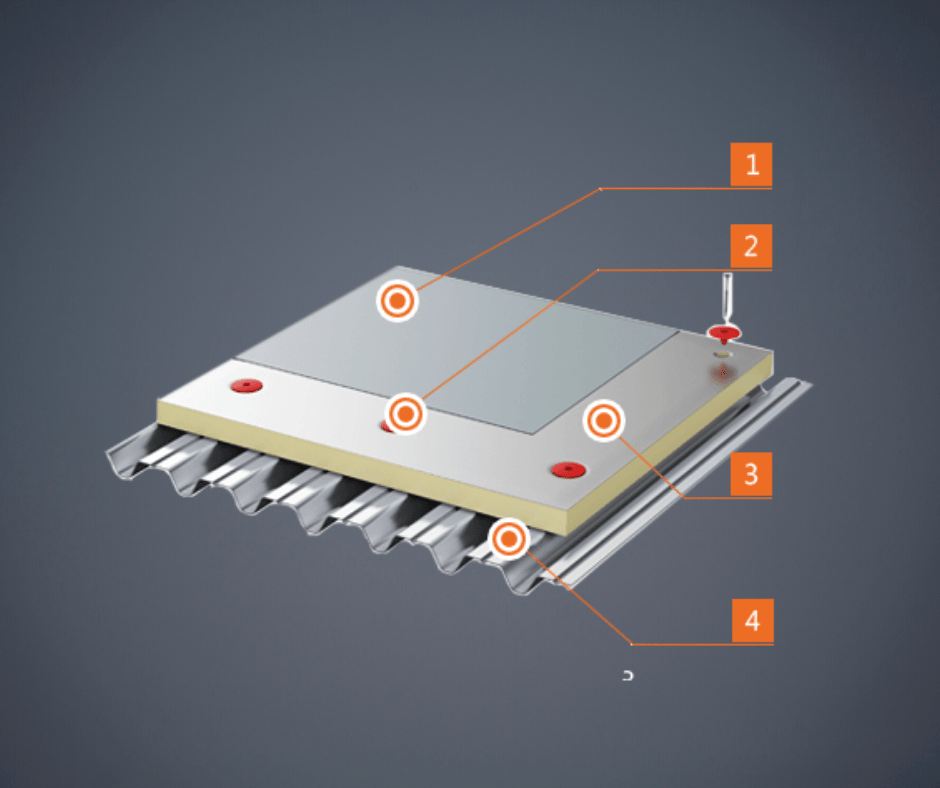 1
2
3
4