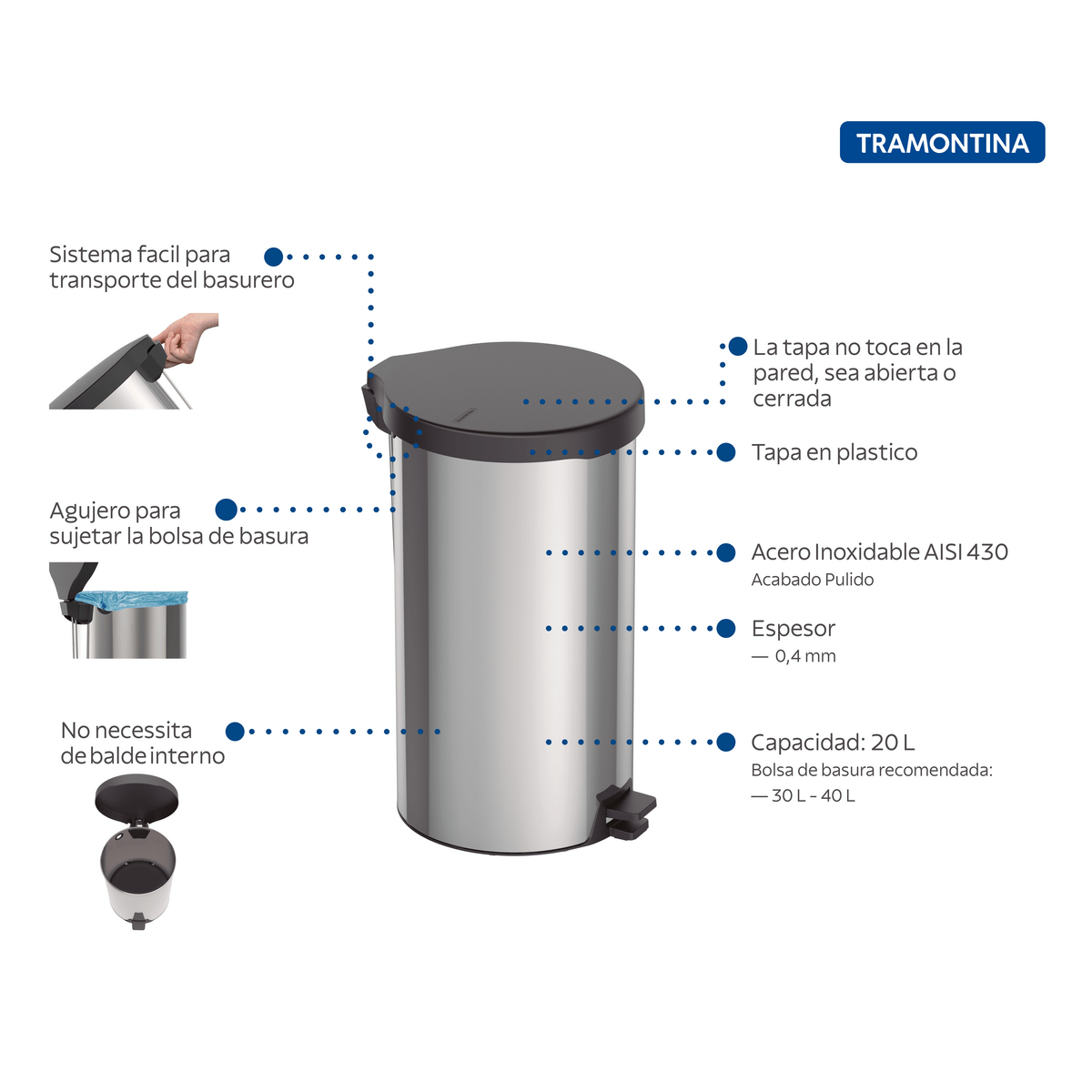 TRAMONTINA

Sistema facil para transporte del basurero

Agujero para sujetar la bolsa de basura

No necessita de balde interno

La tapa no toca en la pared, sea abierta o cerrada

Tapa en plastico

Acero Inoxidable AISI 430
Acabado Pulido

Espesor
— 0,4 mm

Capacidad: 20 L
Bolsa de basura recomendada:
— 30 L - 40 L