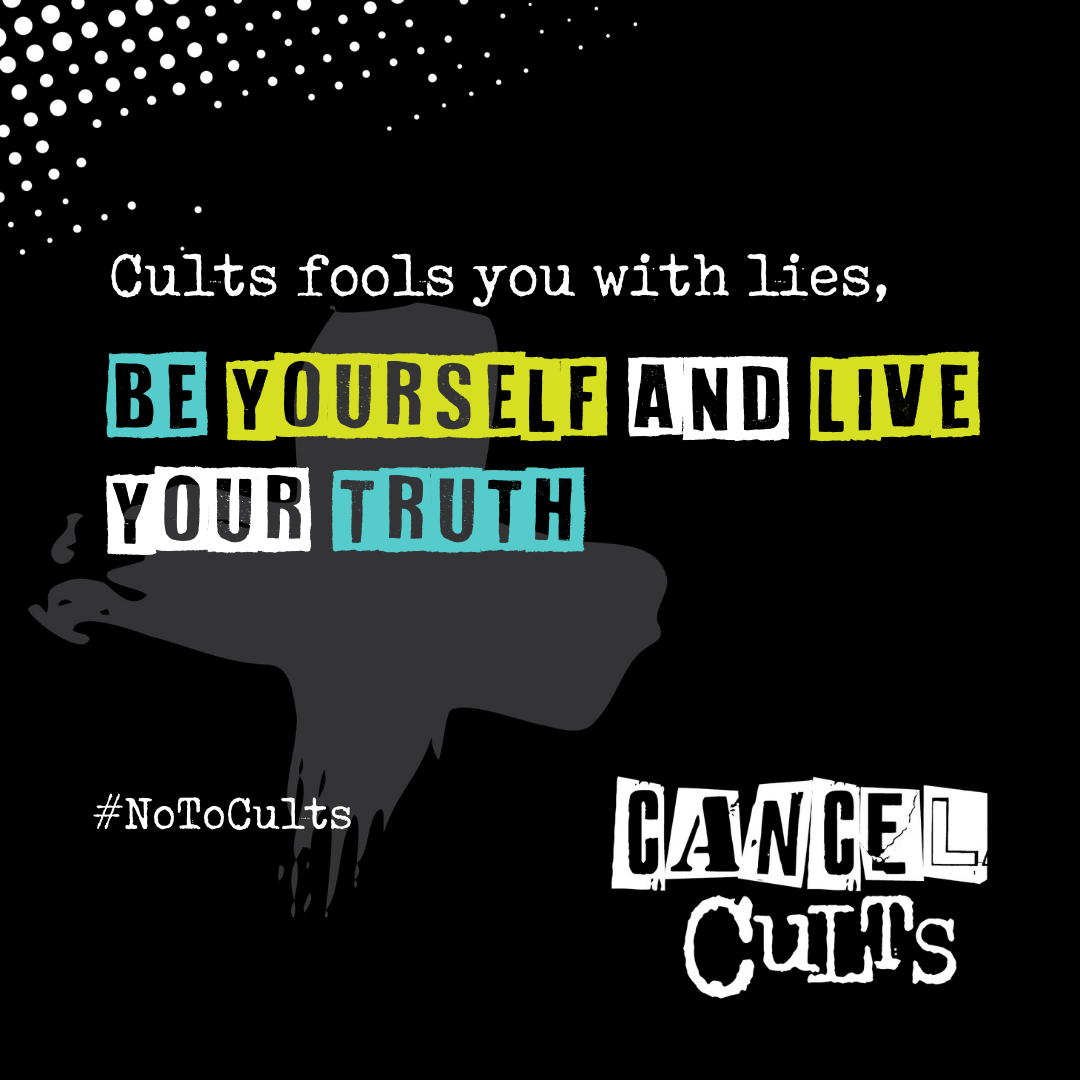 Cults fools you with lies,

BE YOURSELF AND LIVE YOUR TRUTH

#NoToCults

CANCEL CULTS