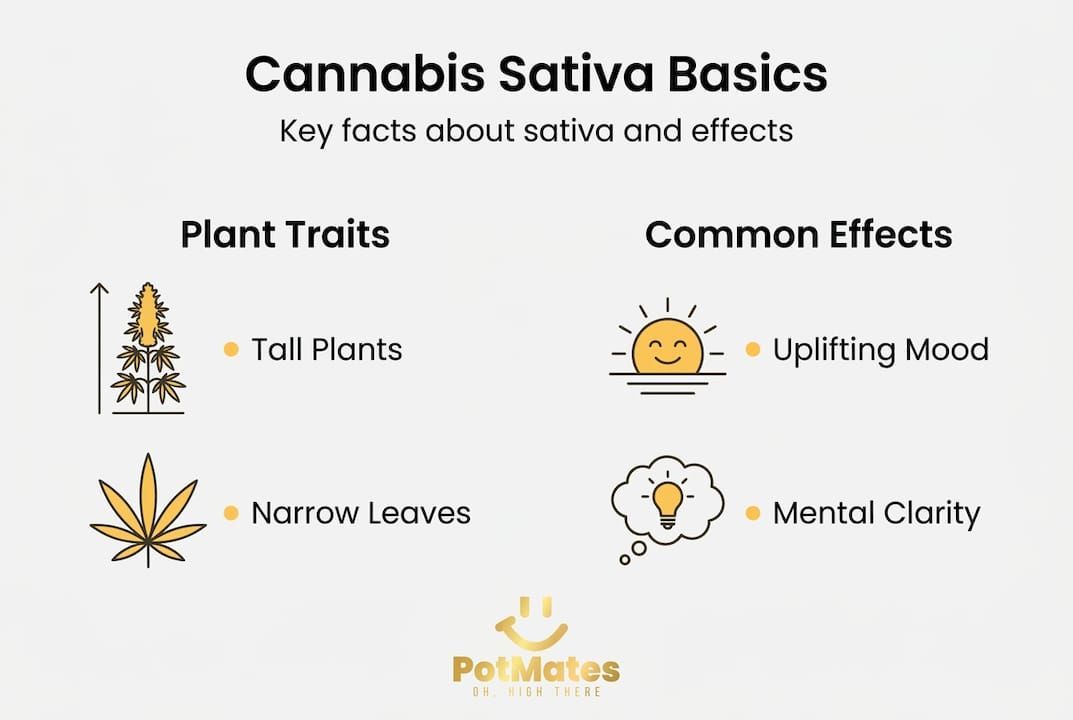 Cannabis Sativa Basics

Key facts about sativa and effects

Plant Traits

Tall Plants

Narrow Leaves

Common Effects

Uplifting Mood

Mental Clarity

PotMates
OH, HIGH THERE