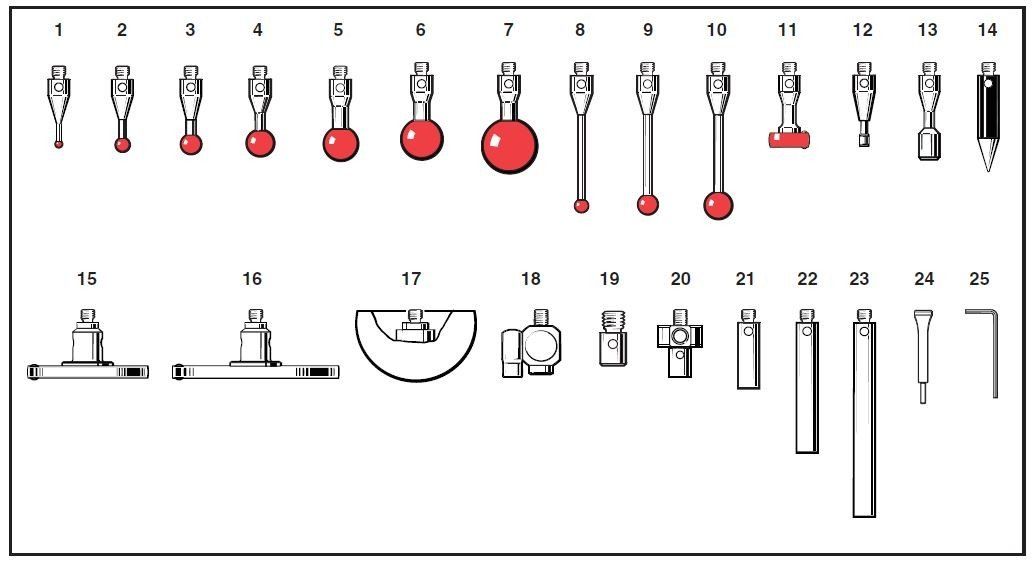 1 2 3 4 5 6 7 8 9 10 11 12 13 14

15 16 17 18 19 20 21 22 23 24 25