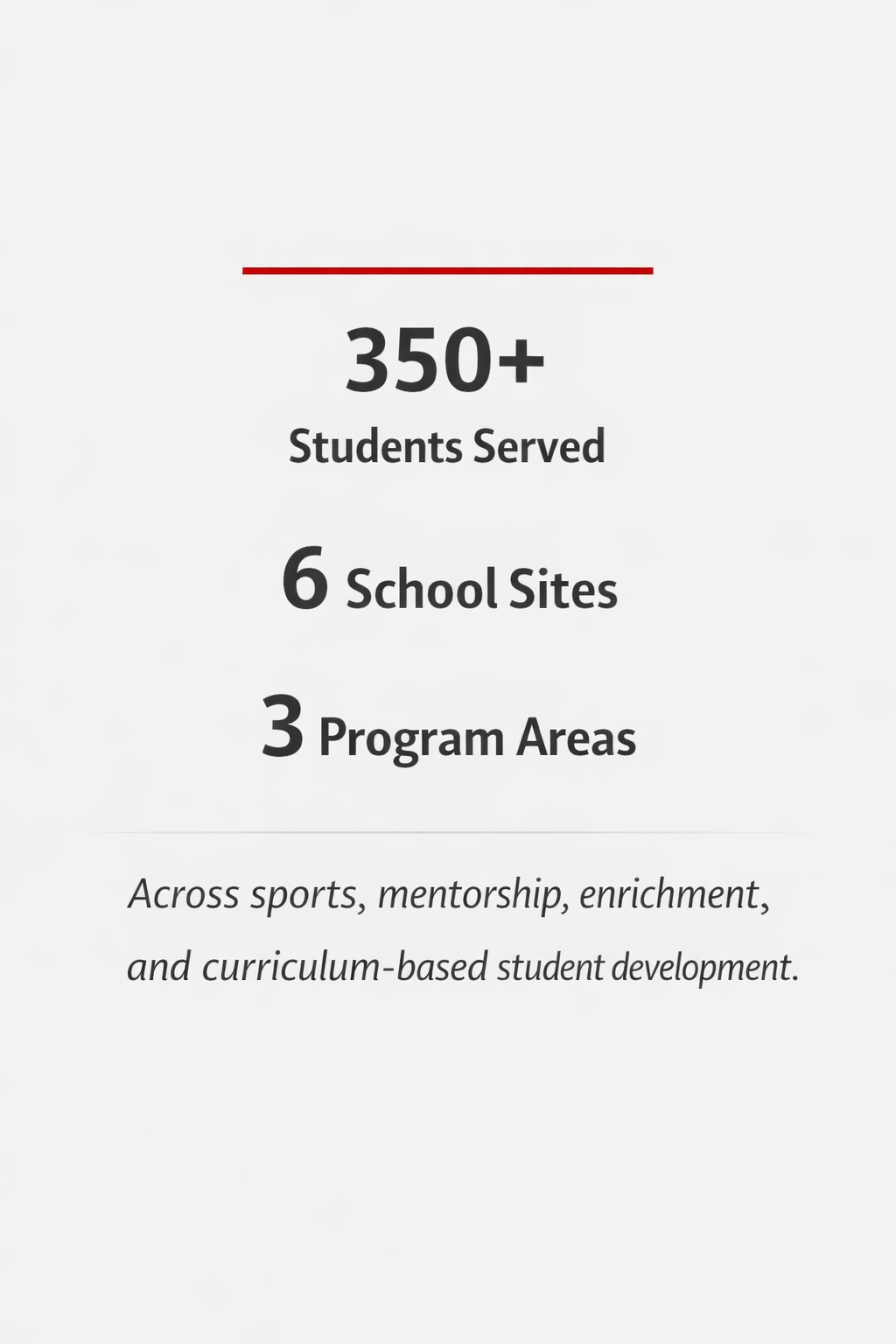 350+
Students Served

6 School Sites

3 Program Areas

Across sports, mentorship, enrichment, and curriculum-based student development.