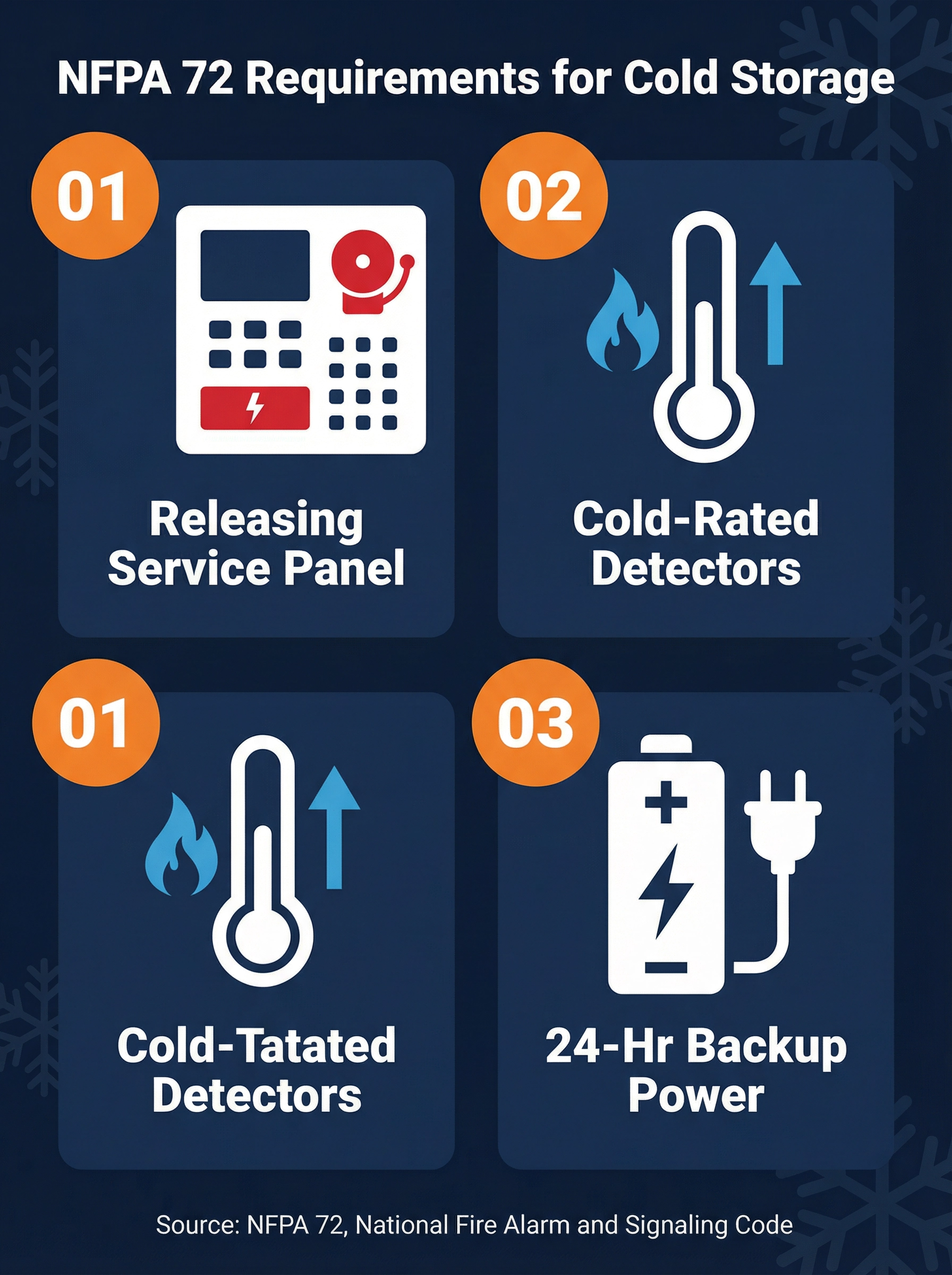 NFPA 72 Requirements for Cold Storage

01

Releasing Service Panel

02

Cold-Rated Detectors

01

Cold-Tatated Detectors

03

24-Hr Backup Power

Source: NFPA 72, National Fire Alarm and Signaling Code