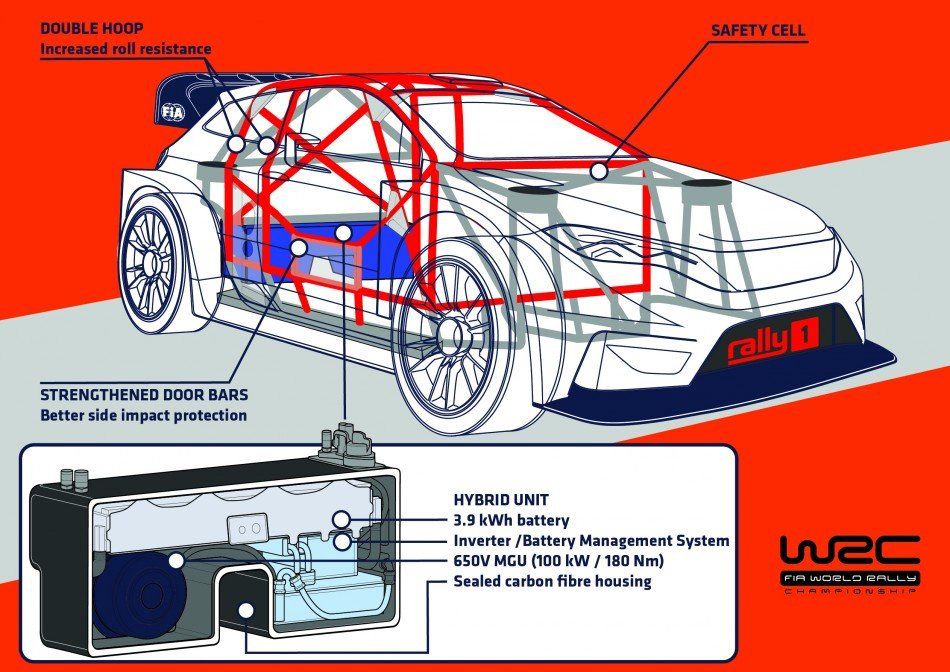 DOUBLE HOOP
Increased roll resistance

SAFETY CELL

FIA

rally 1

STRENGTHENED DOOR BARS
Better side impact protection

HYBRID UNIT
3.9 kWh battery
Inverter /Battery Management System
650V MGU (100 kW / 180 Nm)
Sealed carbon fibre housing

WRC
FIA WORLD RALLY
CHAMPIONSHIP