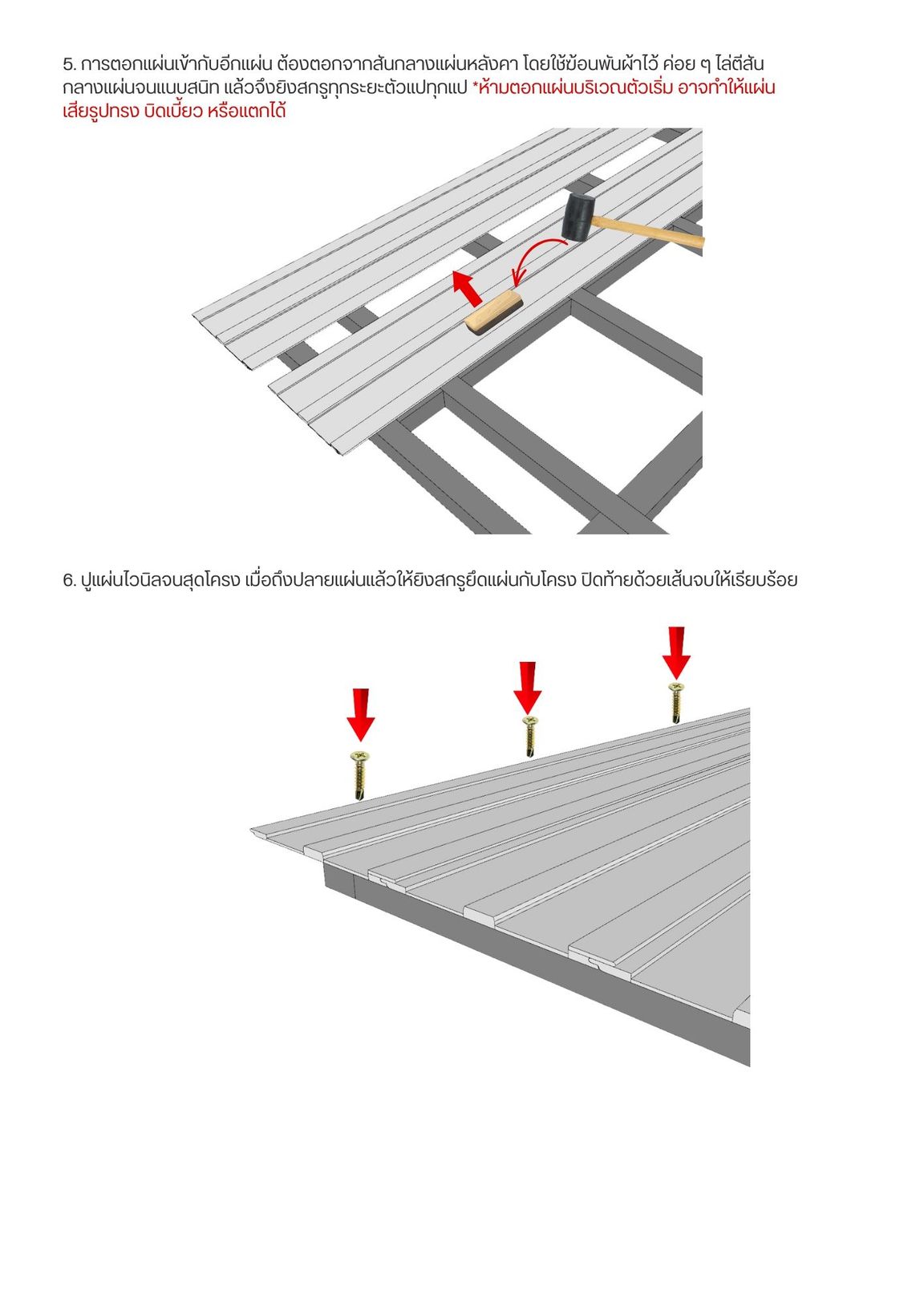 5. การตอกแผ่นเข้ากับอีกแผ่น ต้องตอกจากสันกลางแผ่นหลังคา โดยใช้ฆ้อนพันผ้าไว้ ค่อย ๆ ไล่ตีสันกลางแผ่นจนแนบสนิท แล้วจึงยิงสกรูทุกระยะตัวแปทุกแป *ห้ามตอกแผ่นบริเวณตัวเริ่ม อาจทำให้แผ่นเสียรูปทรง บิดเบี้ยว หรือแตกได้

6. ปูแผ่นไวนิลจนสุดโครง เมื่อถึงปลายแผ่นแล้วให้ยิงสกรูยึดแผ่นกับโครง ปิดท้ายด้วยเส้นจบให้เรียบร้อย