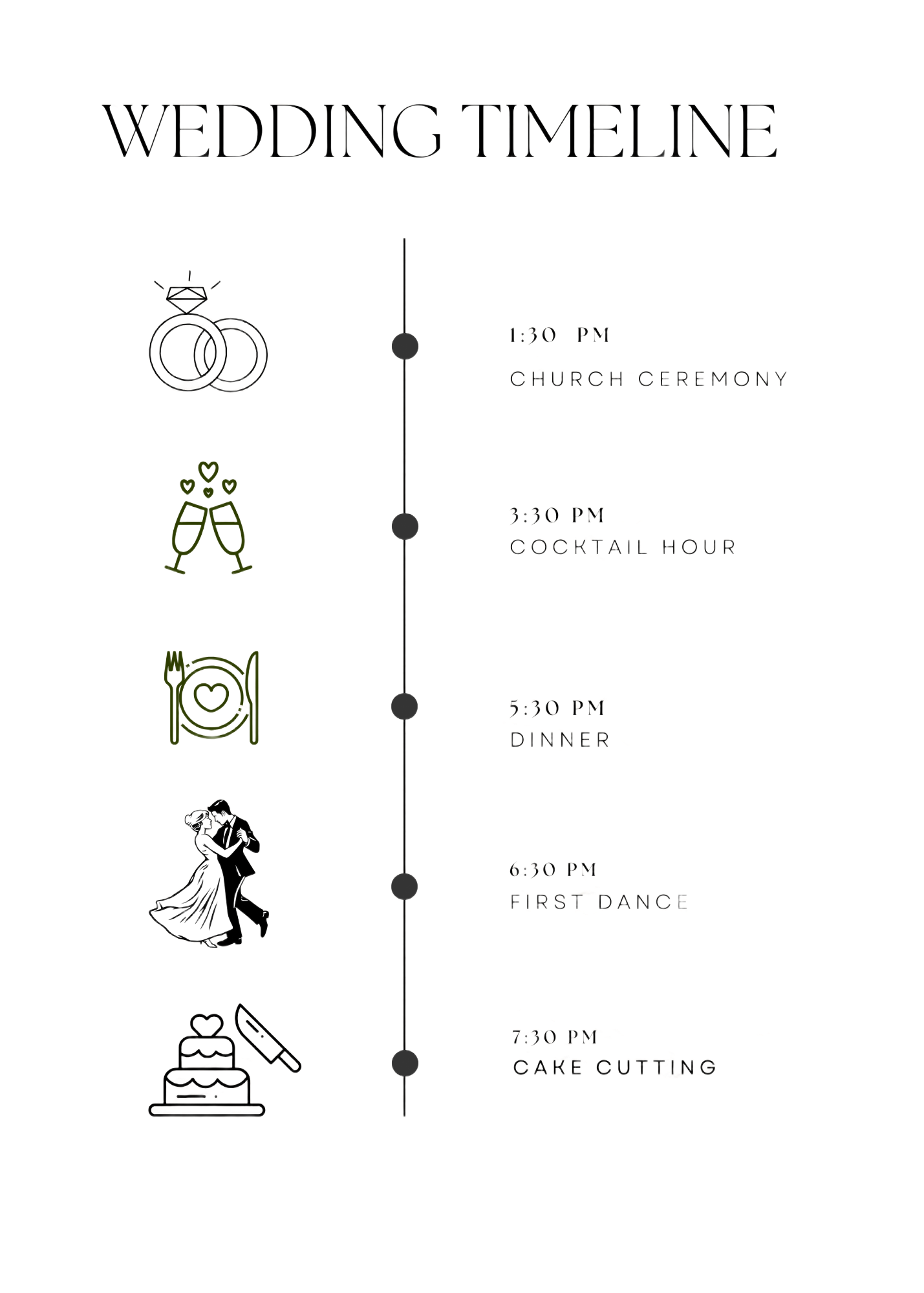 WEDDING TIMELINE

1:30 PM
CHURCH CEREMONY

3:30 PM
COCKTAIL HOUR

5:30 PM
DINNER

6:30 PM
FIRST DANCE

7:30 PM
CAKE CUTTING