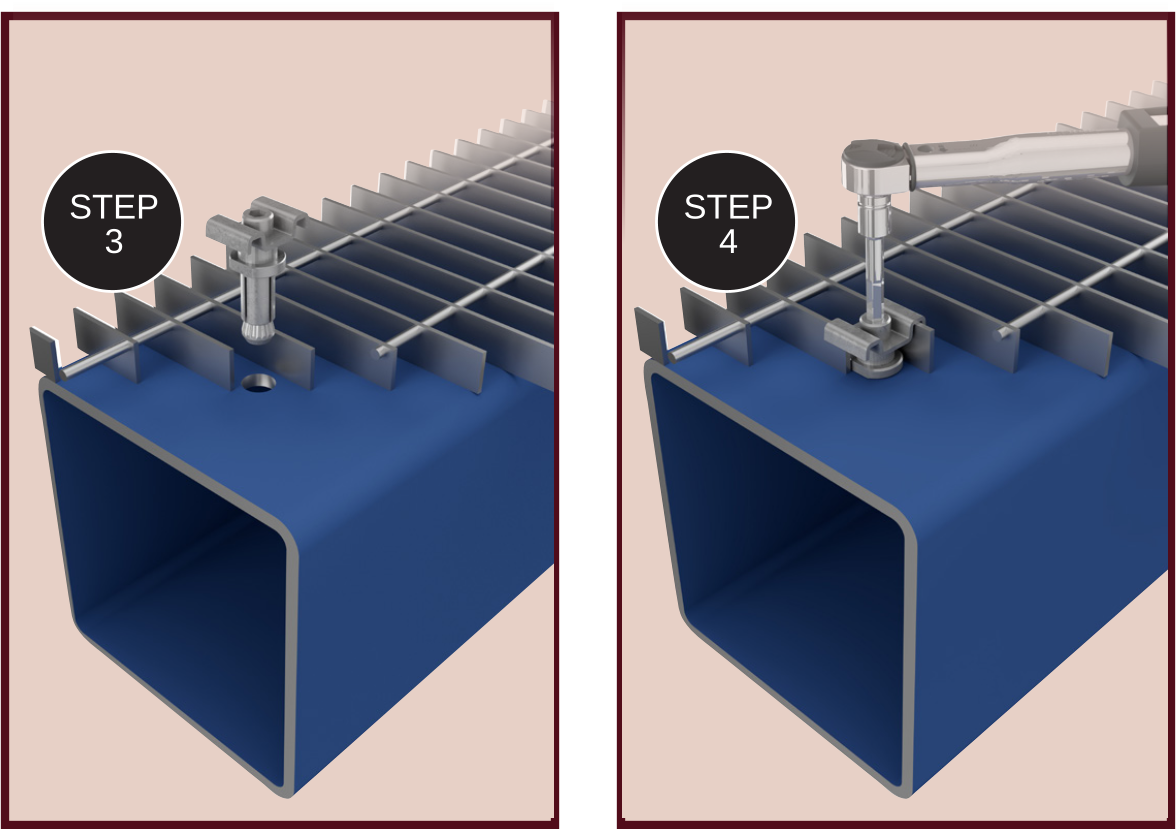 STEP
3

STEP
4