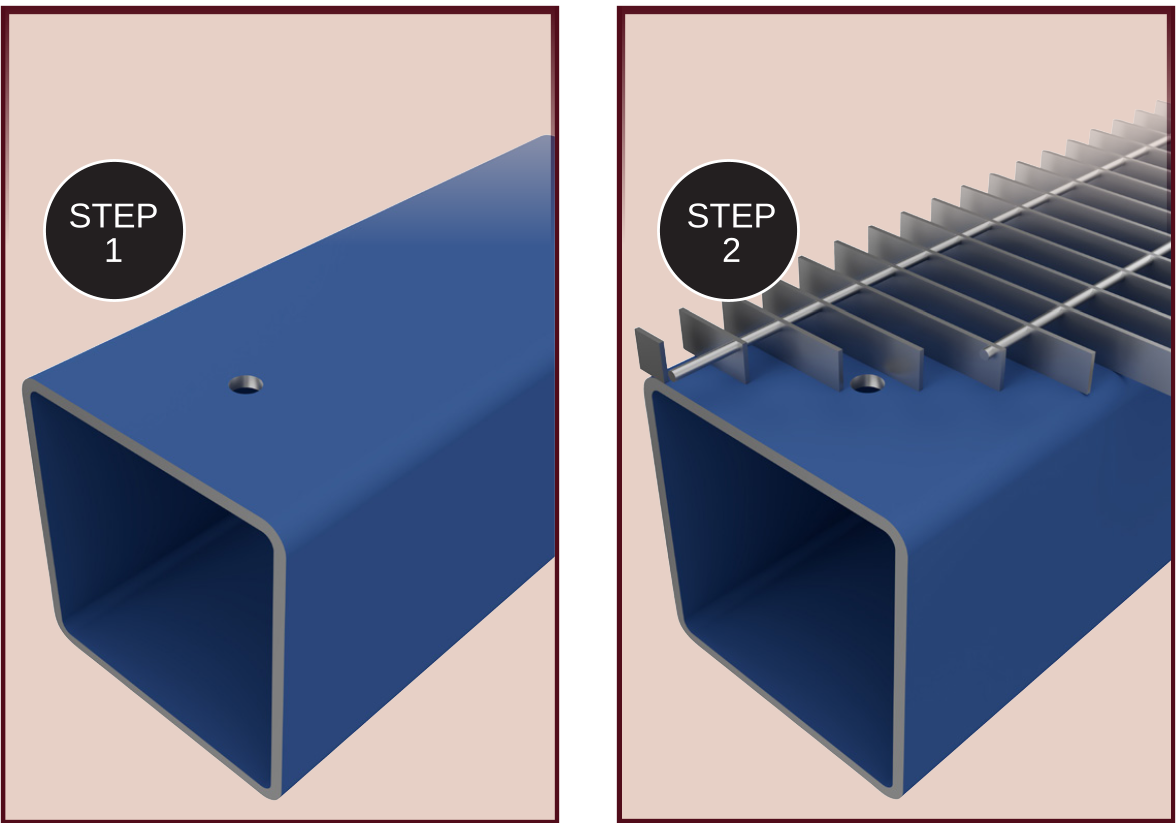 STEP
1

STEP
2