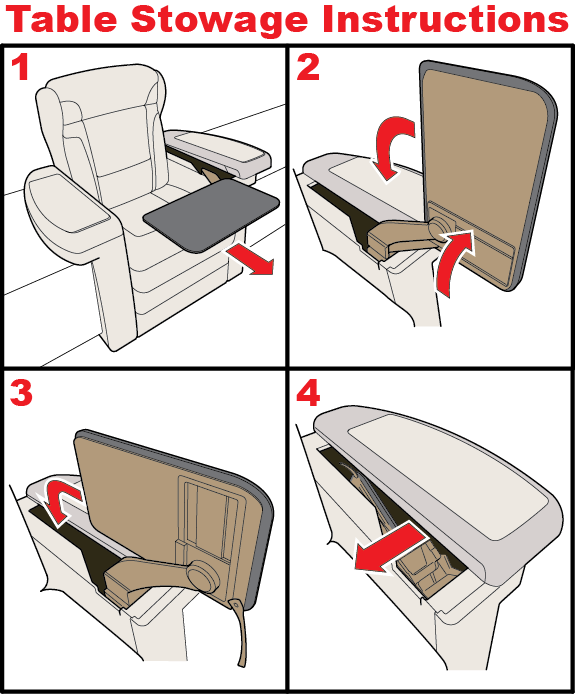 Table Stowage Instructions

1

2

3

4