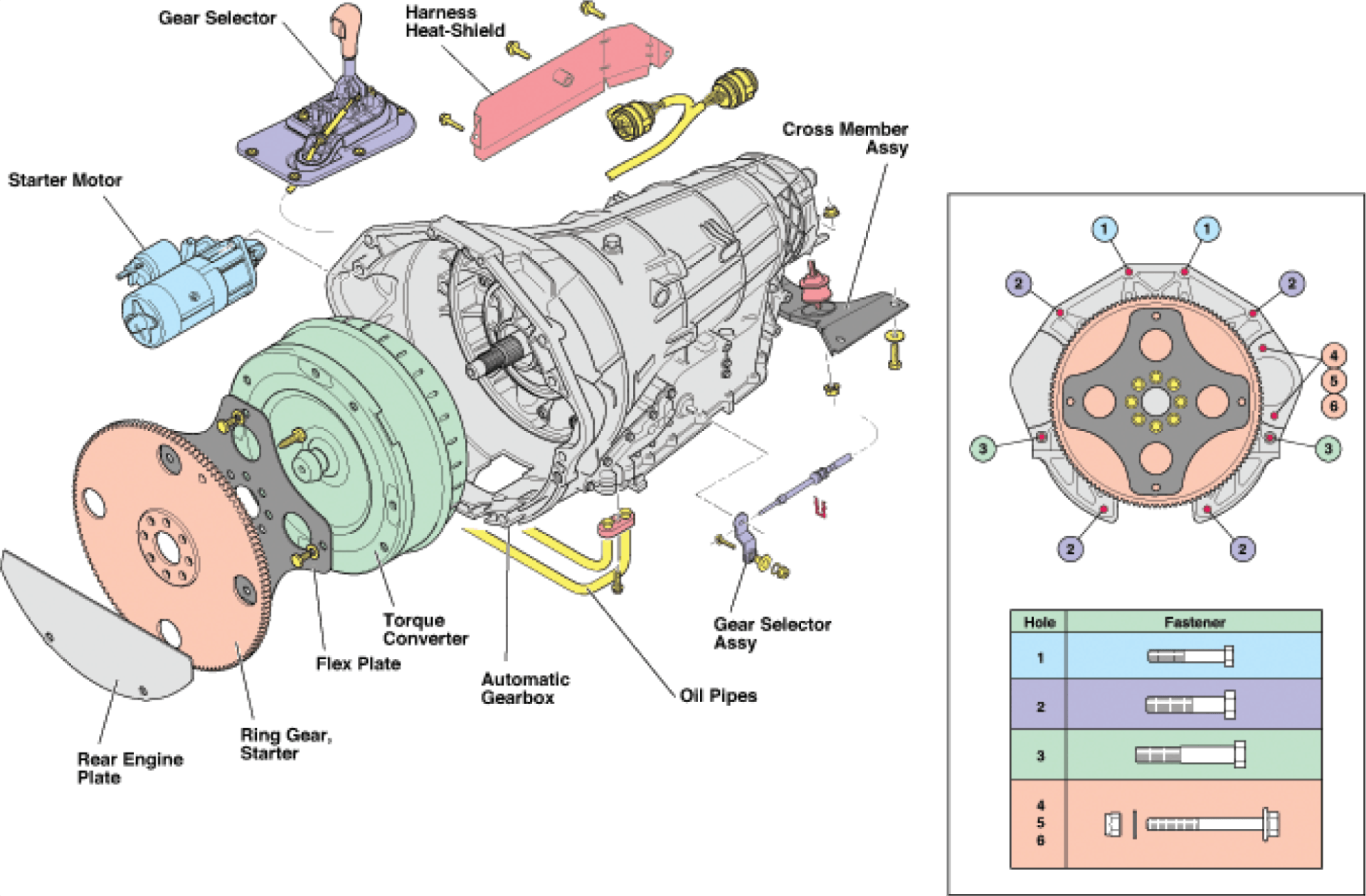 Gear Selector

Harness Heat-Shield

Cross Member Assy

Starter Motor

Torque Converter

Flex Plate

Automatic Gearbox

Oil Pipes

Gear Selector Assy

Ring Gear, Starter

Rear Engine Plate

1 1 2 2 4 5 6 3 3 2 2

| Hole | Fastener |
|---|---|
| 1 | |
| 2 | |
| 3 | |
| 4 5 6 | |