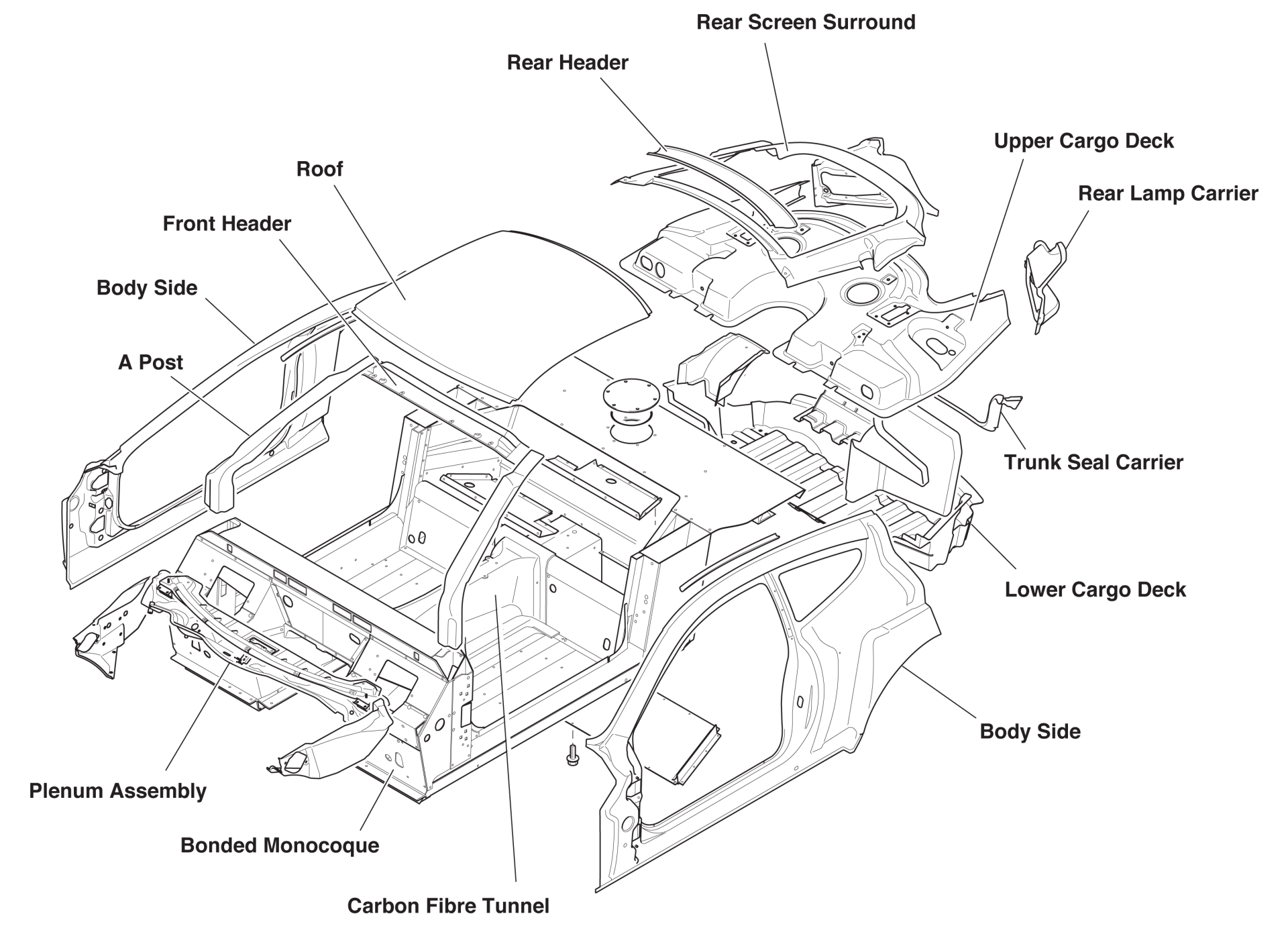 Rear Screen Surround

Rear Header

Upper Cargo Deck

Roof

Rear Lamp Carrier

Front Header

Body Side

A Post

Trunk Seal Carrier

Lower Cargo Deck

Body Side

Plenum Assembly

Bonded Monocoque

Carbon Fibre Tunnel