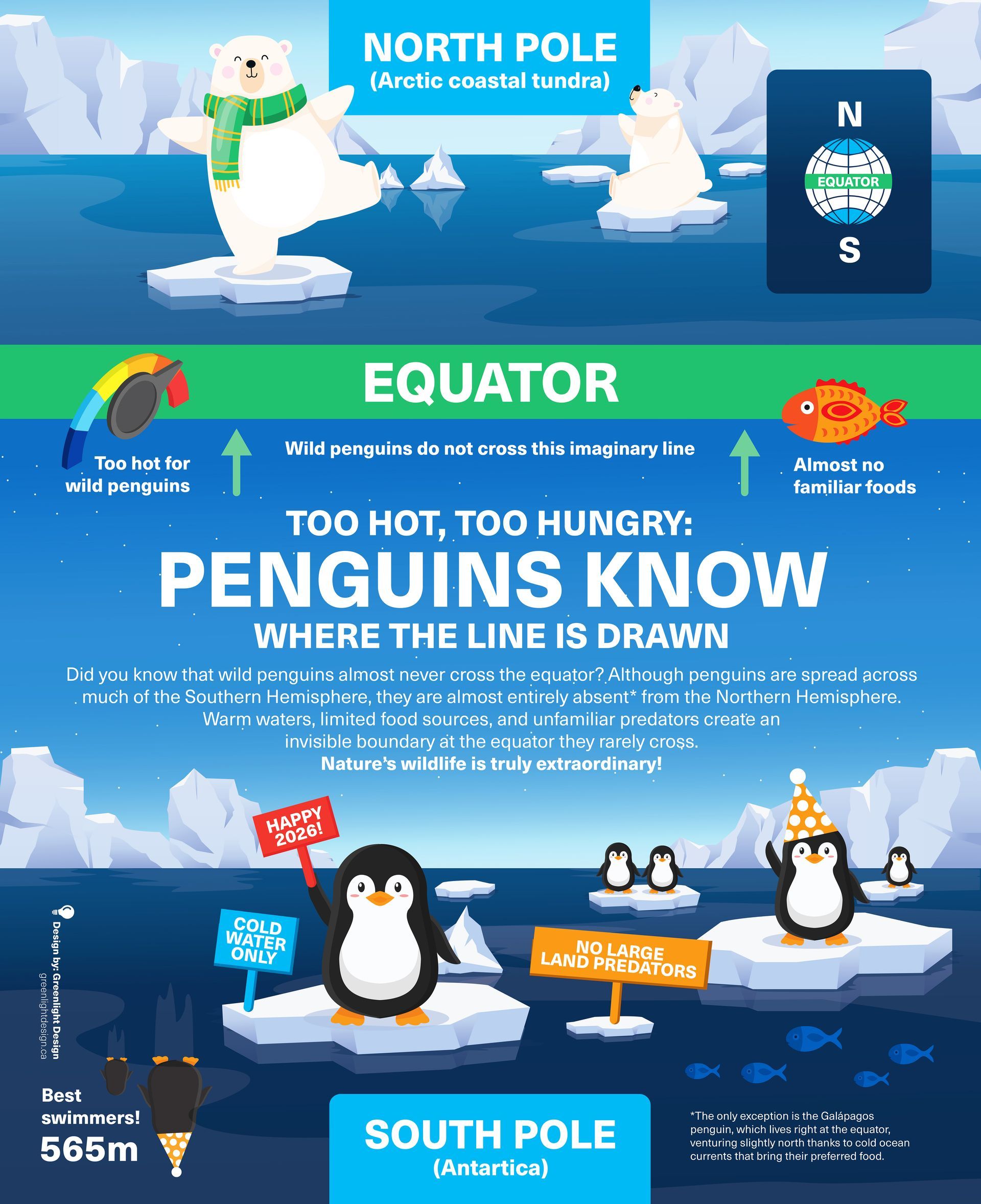 NORTH POLE
(Arctic coastal tundra)

N
EQUATOR
S

EQUATOR

Too hot for wild penguins

Wild penguins do not cross this imaginary line

Almost no familiar foods

TOO HOT, TOO HUNGRY:
PENGUINS KNOW
WHERE THE LINE IS DRAWN

Did you know that wild penguins almost never cross the equator? Although penguins are spread across much of the Southern Hemisphere, they are almost entirely absent* from the Northern Hemisphere. Warm waters, limited food sources, and unfamiliar predators create an invisible boundary at the equator they rarely cross.
Nature's wildlife is truly extraordinary!

HAPPY 2026!

COLD WATER ONLY

NO LARGE LAND PREDATORS

Design by: Greenlight Design
greenlightdesign.ca

Best swimmers!
565m

SOUTH POLE
(Antartica)

*The only exception is the Galápagos penguin, which lives right at the equator, venturing slightly north thanks to cold ocean currents that bring their preferred food.