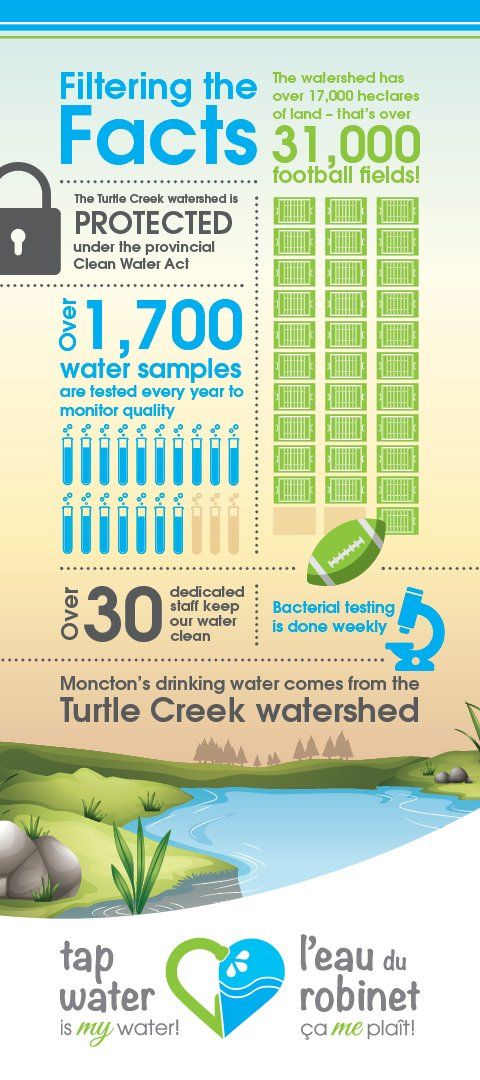 Filtering the Facts

The watershed has over 17,000 hectares of land – that's over 31,000 football fields!

The Turtle Creek watershed is PROTECTED under the provincial Clean Water Act

Over 1,700 water samples are tested every year to monitor quality

Over 30 dedicated staff keep our water clean

Bacterial testing is done weekly

Moncton's drinking water comes from the Turtle Creek watershed

tap water is my water!

l'eau du robinet ça me plaît!