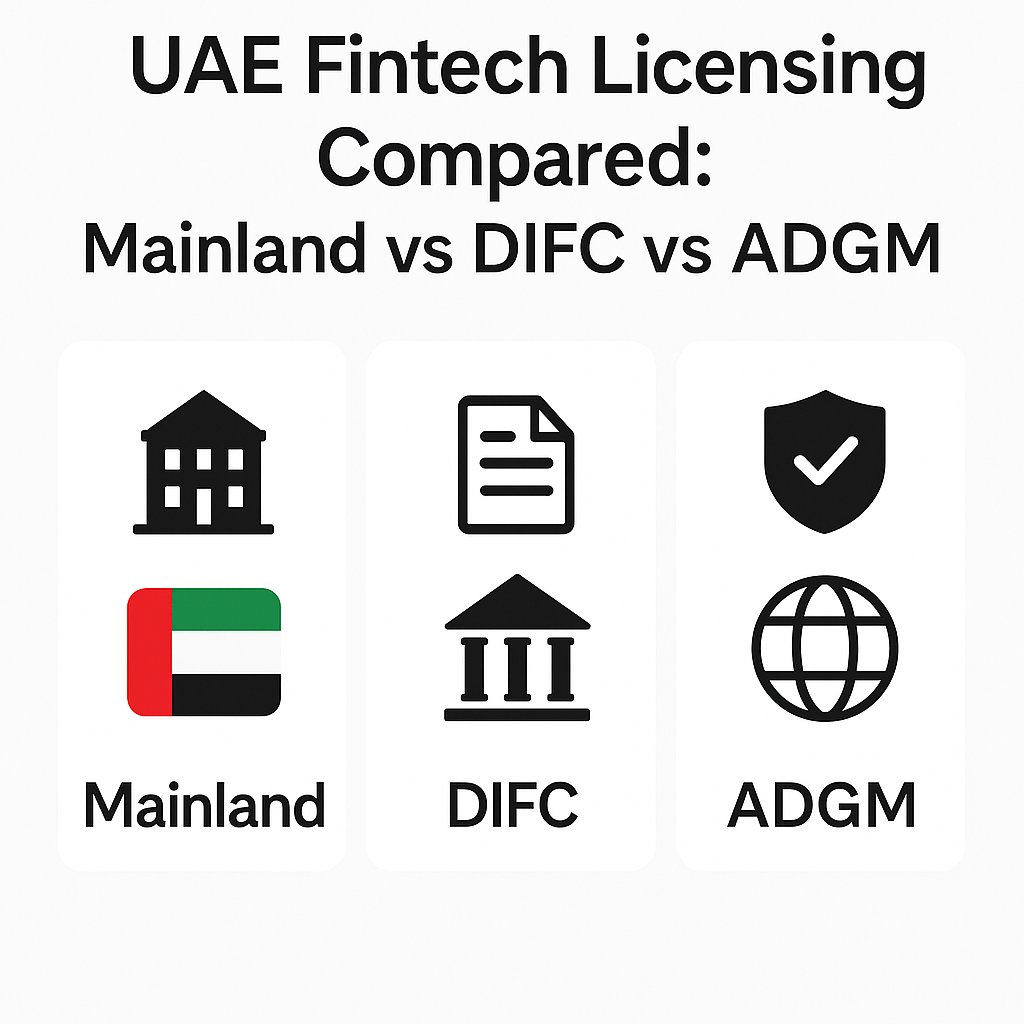 UAE Fintech Licensing Compared: Mainland vs DIFC vs ADGM

Mainland

DIFC

ADGM