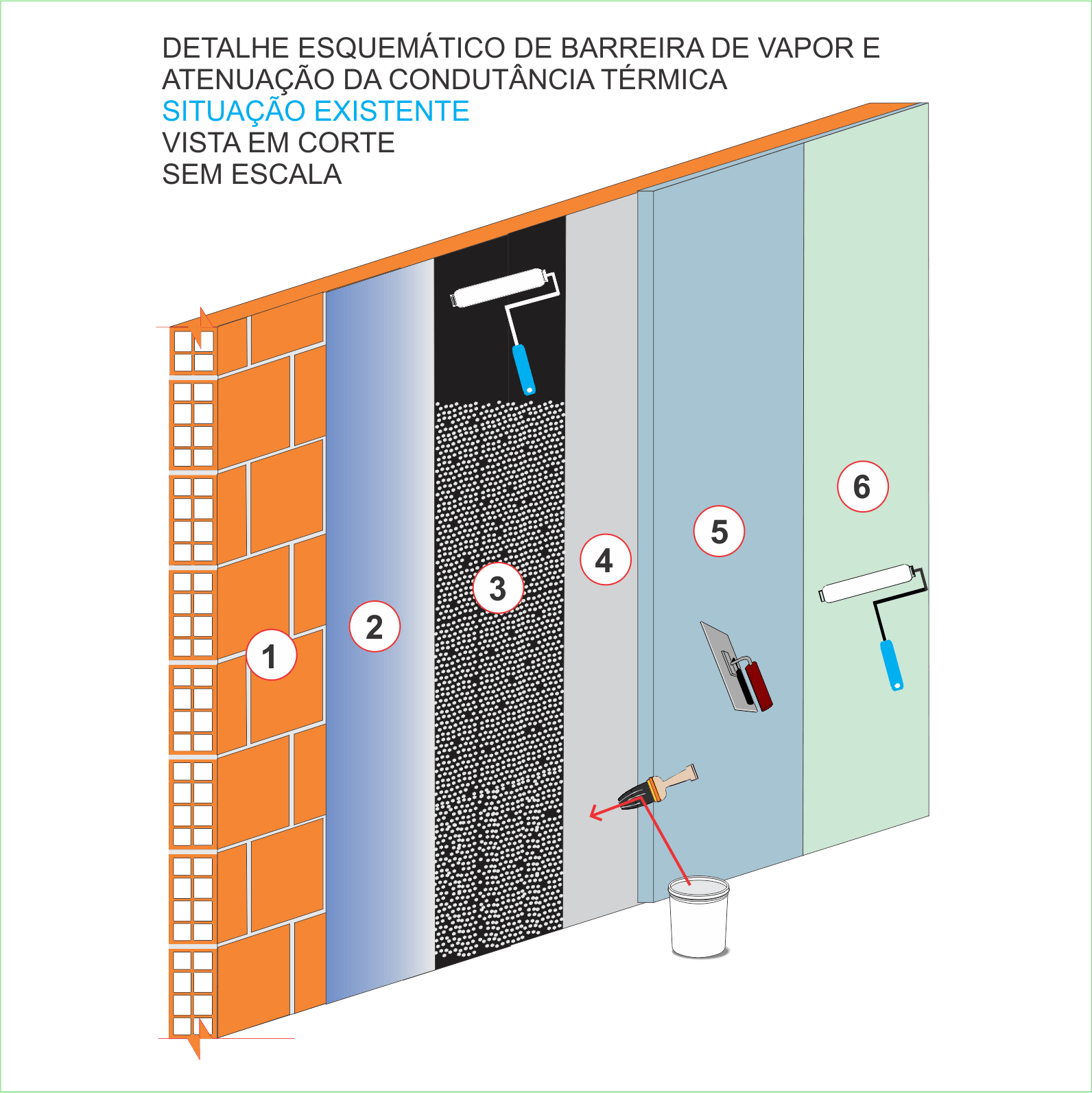 DETALHE ESQUEMÁTICO DE BARREIRA DE VAPOR E ATENUAÇÃO DA CONDUTÂNCIA TÉRMICA
SITUAÇÃO EXISTENTE
VISTA EM CORTE
SEM ESCALA

1
2
3
4
5
6