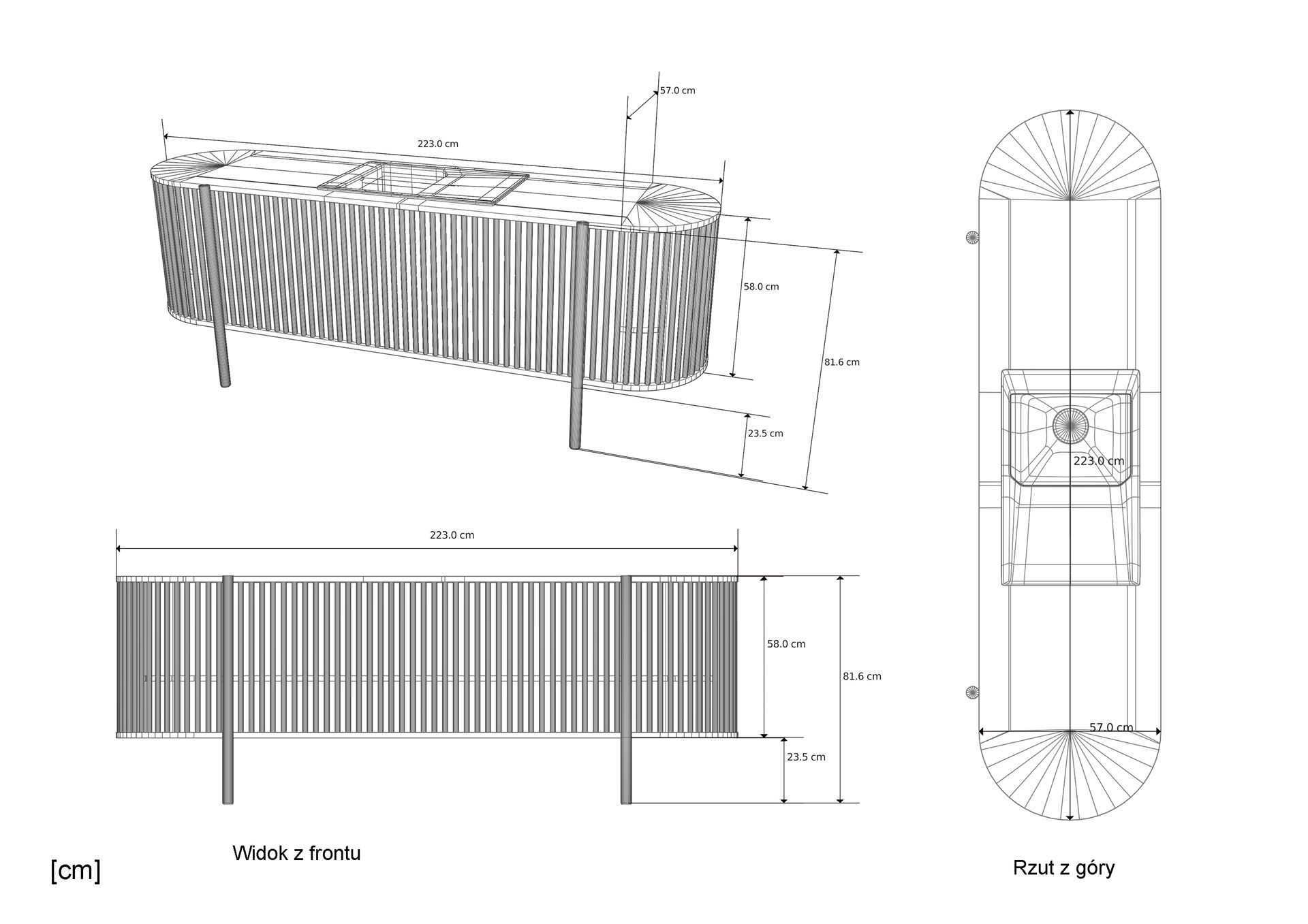 57.0 cm

223.0 cm

58.0 cm

81.6 cm

23.5 cm

223.0 cm

58.0 cm

81.6 cm

23.5 cm

223.0 cm

57.0 cm

[cm]

Widok z frontu

Rzut z góry