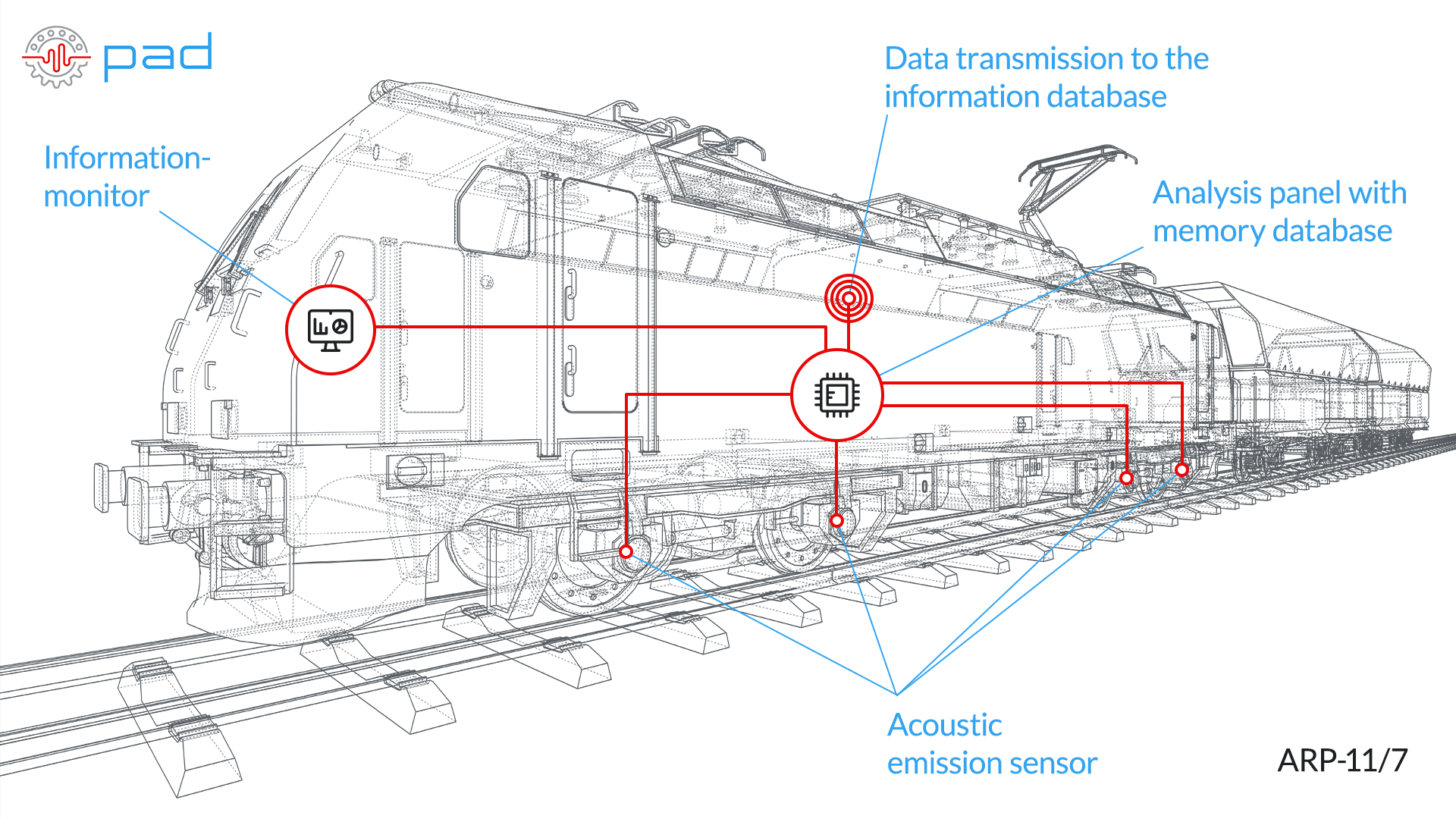 pad

Data transmission to the information database

Information-monitor

Analysis panel with memory database

Acoustic emission sensor

ARP-11/7