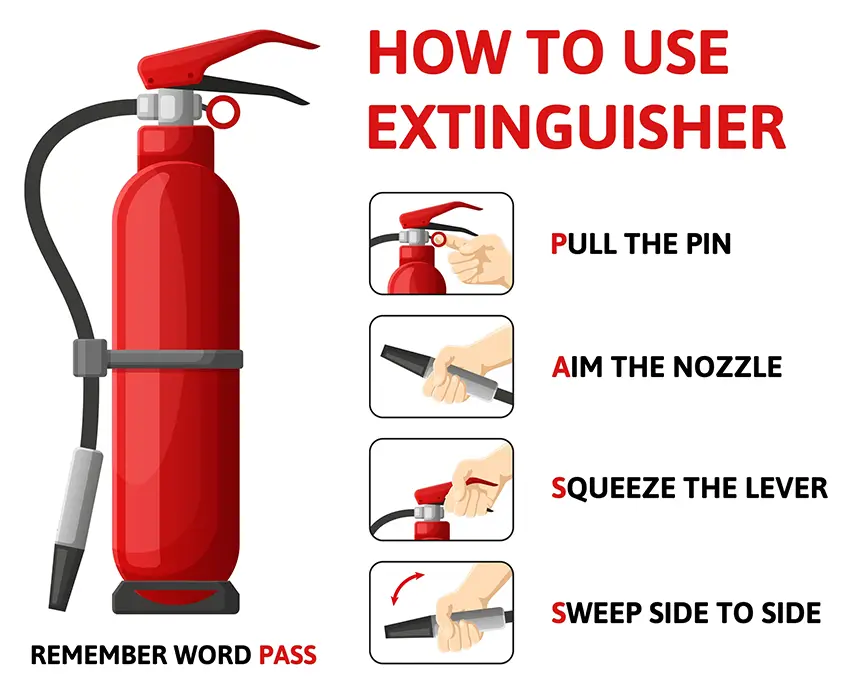 HOW TO USE EXTINGUISHER

PULL THE PIN

AIM THE NOZZLE

SQUEEZE THE LEVER

SWEEP SIDE TO SIDE

REMEMBER WORD PASS