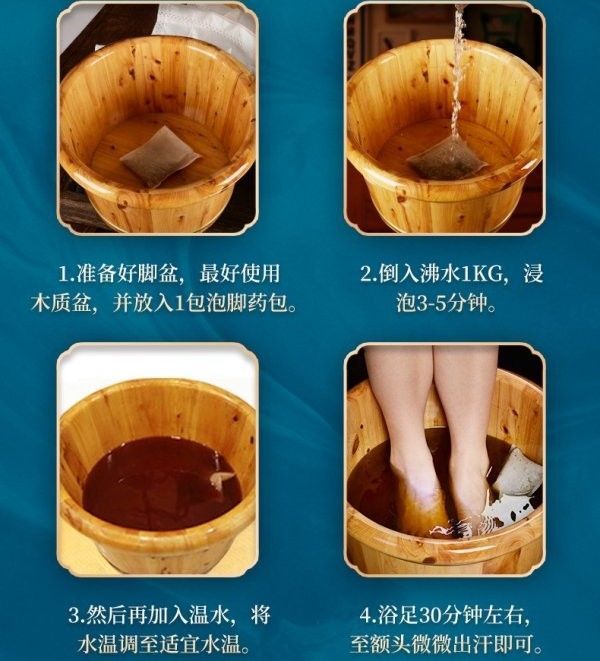 1.准备好脚盆，最好使用木质盆，并放入1包泡脚药包。

2.倒入沸水1KG，浸泡3-5分钟。

3.然后再加入温水，将水温调至适宜水温。

4.浴足30分钟左右，至额头微微出汗即可。