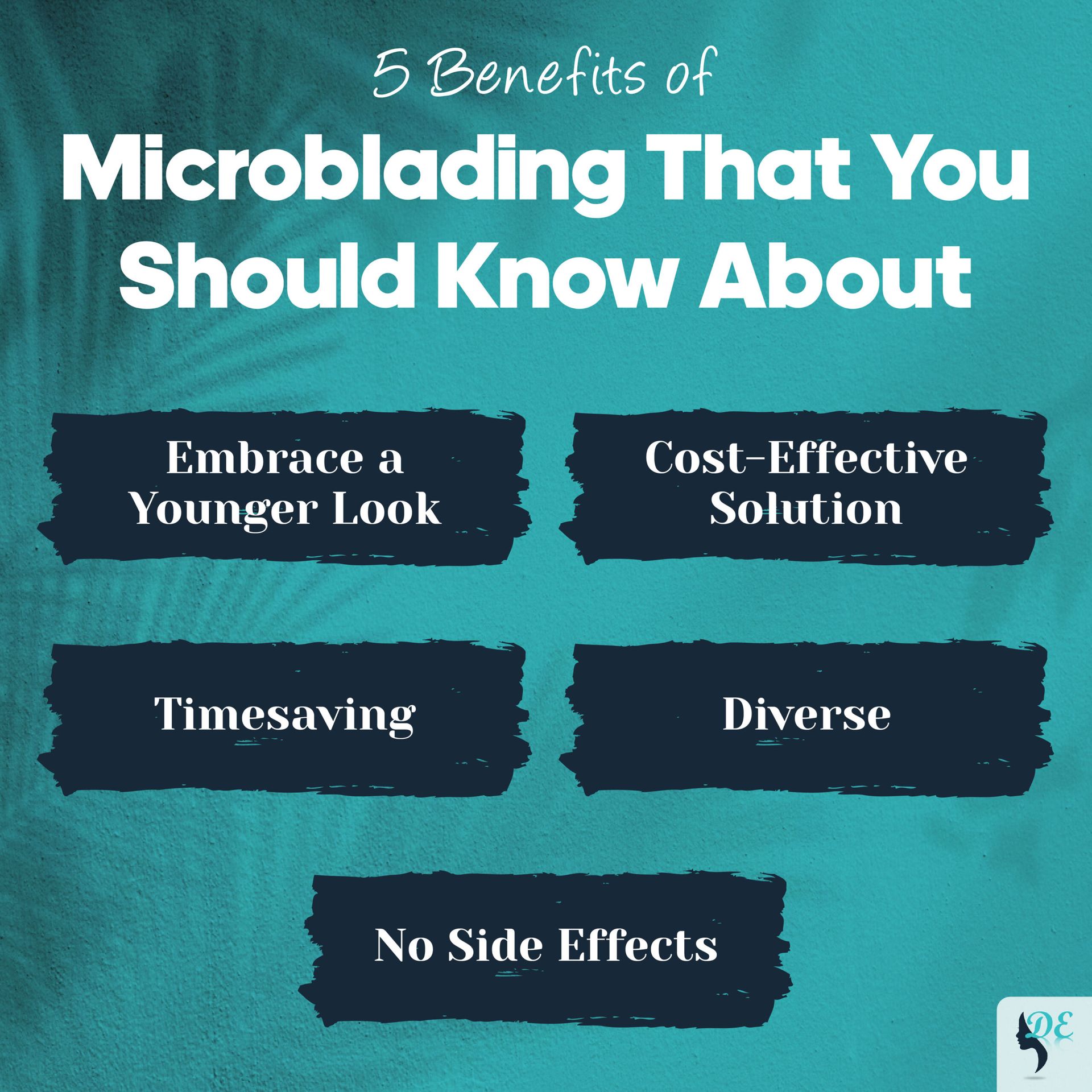 5 Benefits of

Microblading That You Should Know About

Embrace a Younger Look

Cost-Effective Solution

Timesaving

Diverse

No Side Effects

DE