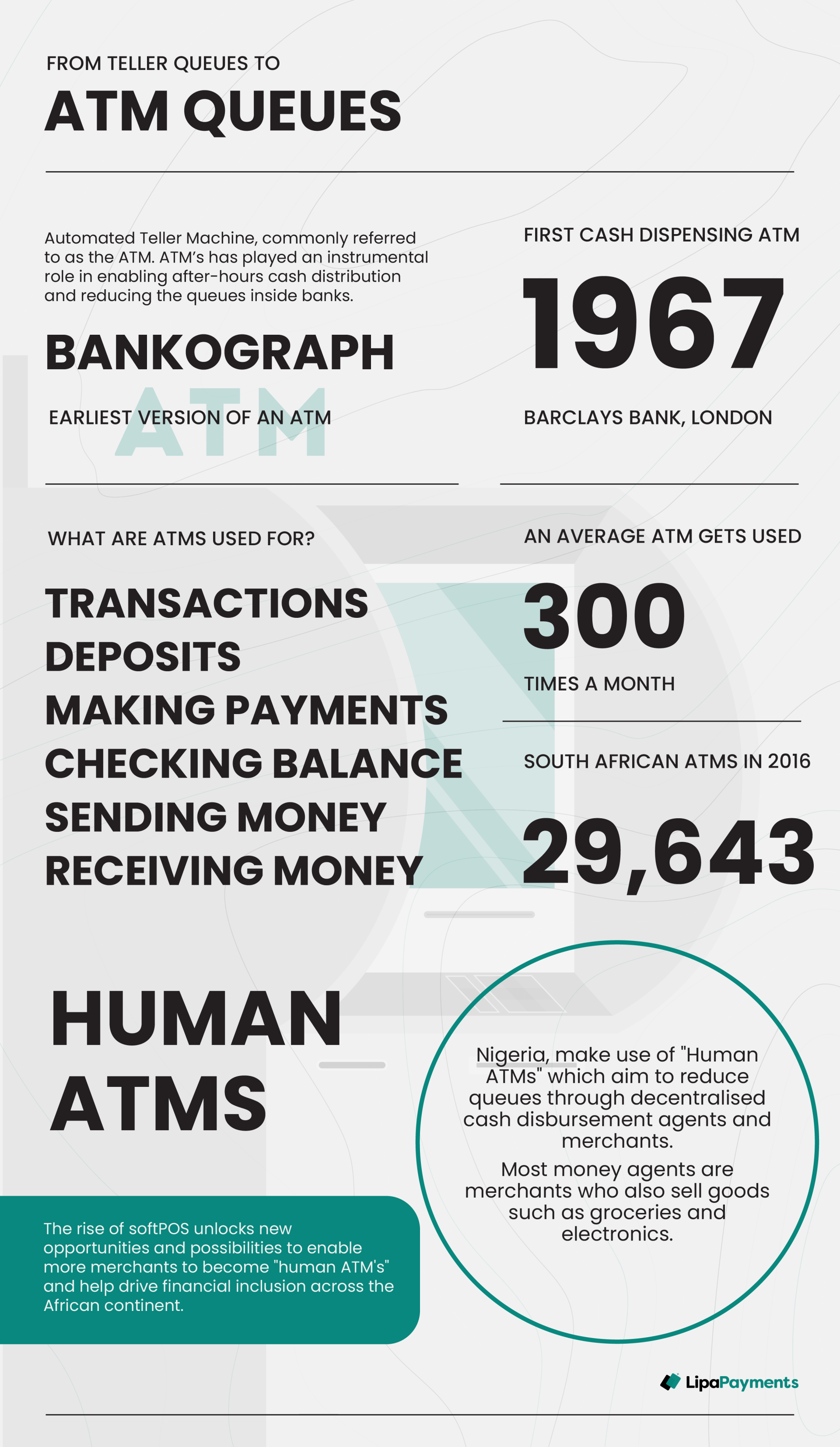 FROM TELLER QUEUES TO

ATM QUEUES

Automated Teller Machine, commonly referred to as the ATM. ATM's has played an instrumental role in enabling after-hours cash distribution and reducing the queues inside banks.

BANKOGRAPH

ATM

EARLIEST VERSION OF AN ATM

FIRST CASH DISPENSING ATM

1967

BARCLAYS BANK, LONDON

WHAT ARE ATMS USED FOR?

TRANSACTIONS
DEPOSITS
MAKING PAYMENTS
CHECKING BALANCE
SENDING MONEY
RECEIVING MONEY

AN AVERAGE ATM GETS USED

300

TIMES A MONTH

SOUTH AFRICAN ATMS IN 2016

29,643

HUMAN ATMS

Nigeria, make use of "Human ATMs" which aim to reduce queues through decentralised cash disbursement agents and merchants.

Most money agents are merchants who also sell goods such as groceries and electronics.

The rise of softPOS unlocks new opportunities and possibilities to enable more merchants to become "human ATM's" and help drive financial inclusion across the African continent.

LipaPayments