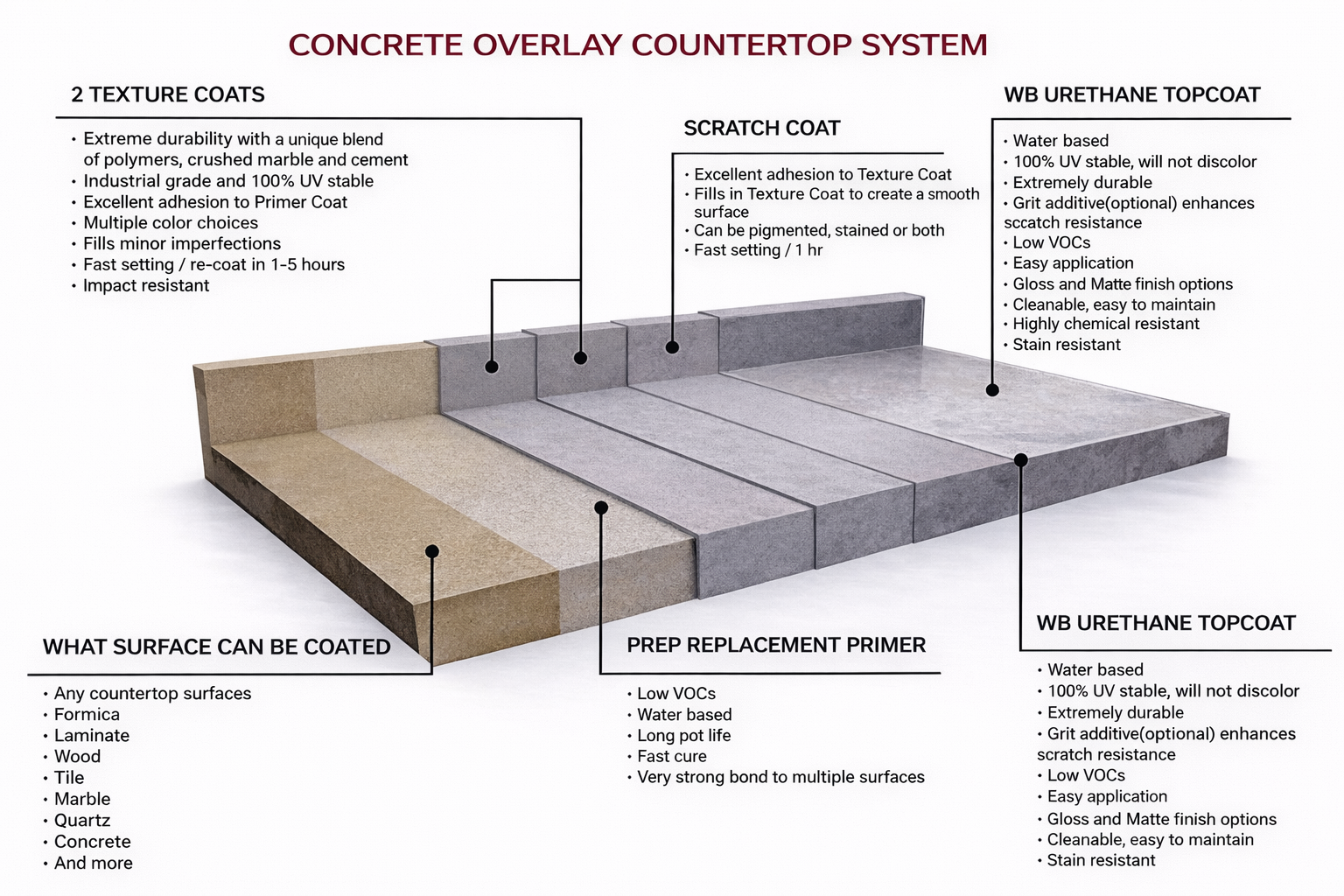 CONCRETE OVERLAY COUNTERTOP SYSTEM

2 TEXTURE COATS

• Extreme durability with a unique blend of polymers, crushed marble and cement
• Industrial grade and 100% UV stable
• Excellent adhesion to Primer Coat
• Multiple color choices
• Fills minor imperfections
• Fast setting / re-coat in 1-5 hours
• Impact resistant

SCRATCH COAT

• Excellent adhesion to Texture Coat
• Fills in Texture Coat to create a smooth surface
• Can be pigmented, stained or both
• Fast setting / 1 hr

WB URETHANE TOPCOAT

• Water based
• 100% UV stable, will not discolor
• Extremely durable
• Grit additive(optional) enhances sccatch resistance
• Low VOCs
• Easy application
• Gloss and Matte finish options
• Cleanable, easy to maintain
• Highly chemical resistant
• Stain resistant

WHAT SURFACE CAN BE COATED

• Any countertop surfaces
• Formica
• Laminate
• Wood
• Tile
• Marble
• Quartz
• Concrete
• And more

PREP REPLACEMENT PRIMER

• Low VOCs
• Water based
• Long pot life
• Fast cure
• Very strong bond to multiple surfaces

WB URETHANE TOPCOAT

• Water based
• 100% UV stable, will not discolor
• Extremely durable
• Grit additive(optional) enhances scratch resistance
• Low VOCs
• Easy application
• Gloss and Matte finish options
• Cleanable, easy to maintain
• Stain resistant