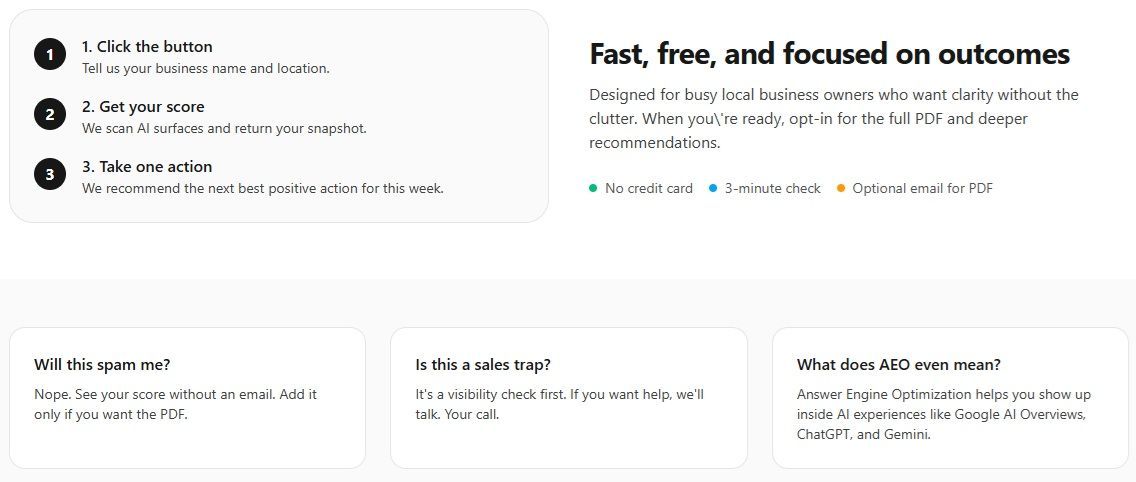 1

1. Click the button
Tell us your business name and location.

2

2. Get your score
We scan AI surfaces and return your snapshot.

3

3. Take one action
We recommend the next best positive action for this week.

Fast, free, and focused on outcomes

Designed for busy local business owners who want clarity without the clutter. When you\'re ready, opt-in for the full PDF and deeper recommendations.

No credit card  3-minute check  Optional email for PDF

Will this spam me?

Nope. See your score without an email. Add it only if you want the PDF.

Is this a sales trap?

It's a visibility check first. If you want help, we'll talk. Your call.

What does AEO even mean?

Answer Engine Optimization helps you show up inside AI experiences like Google AI Overviews, ChatGPT, and Gemini.