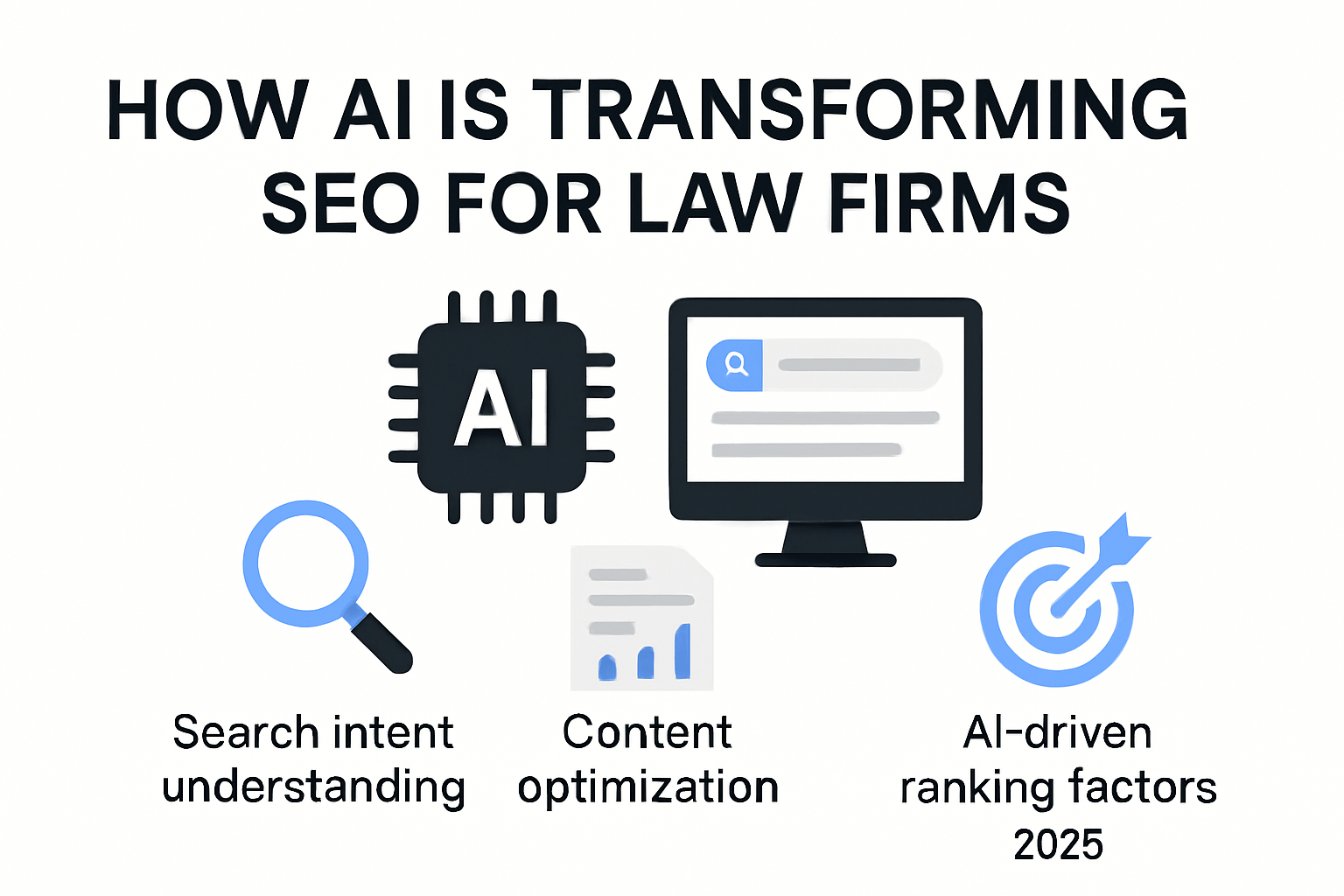 HOW AI IS TRANSFORMING SEO FOR LAW FIRMS

AI

Search intent understanding

Content optimization

AI-driven ranking factors 2025