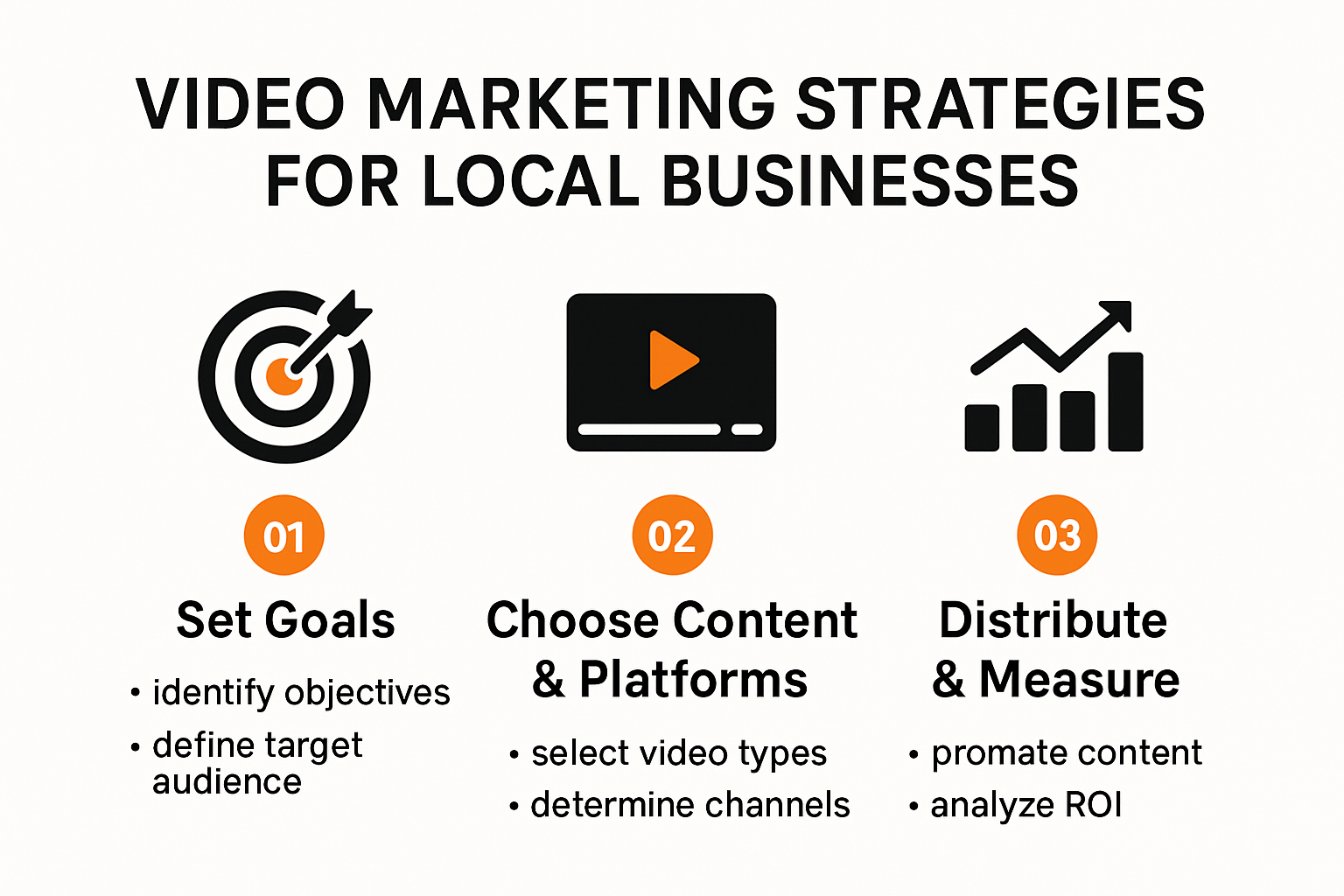 VIDEO MARKETING STRATEGIES FOR LOCAL BUSINESSES

01

Set Goals

• identify objectives
• define target audience

02

Choose Content & Platforms

• select video types
• determine channels

03

Distribute & Measure

• promate content
• analyze ROI