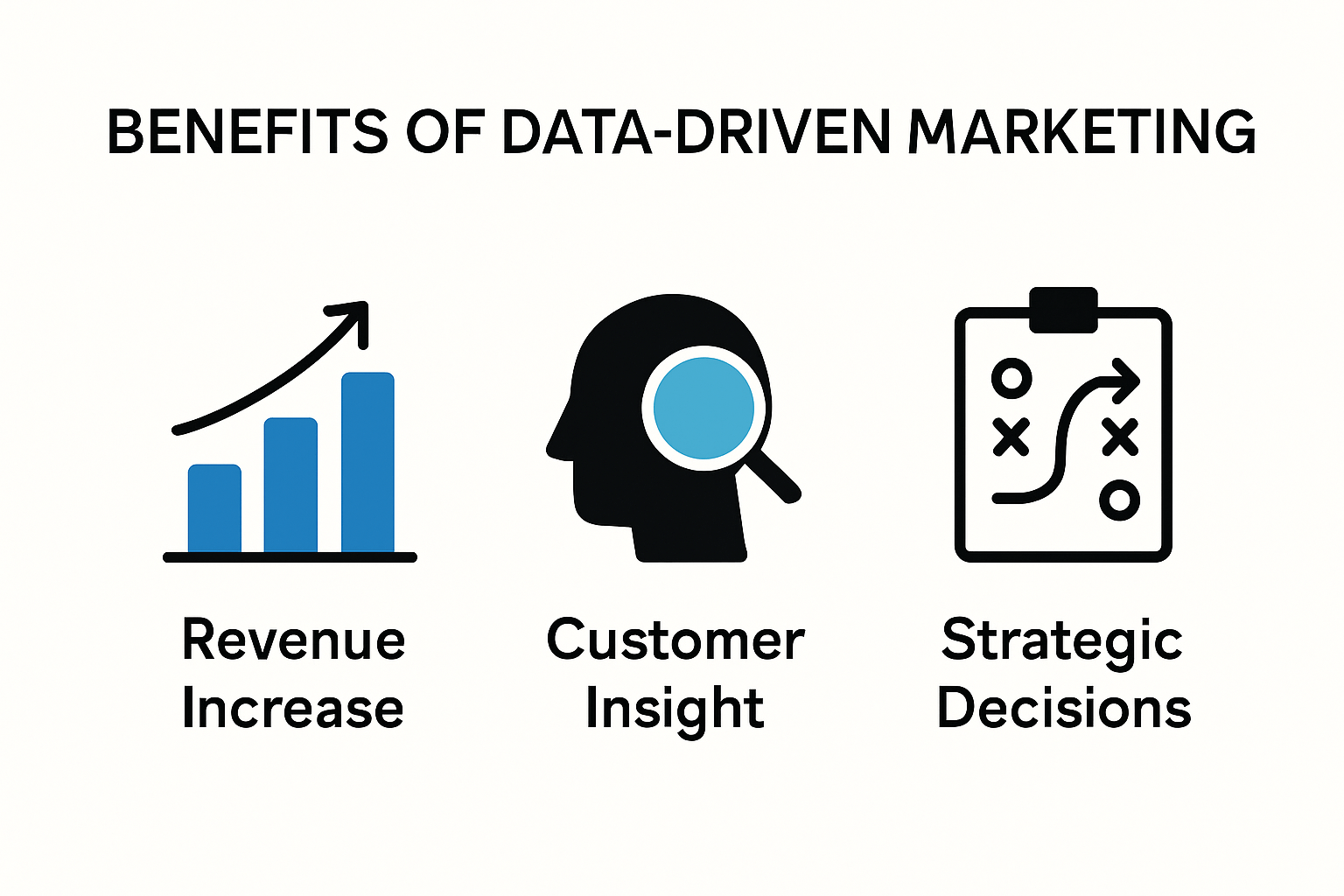 BENEFITS OF DATA-DRIVEN MARKETING

Revenue Increase

Customer Insight

Strategic Decisions