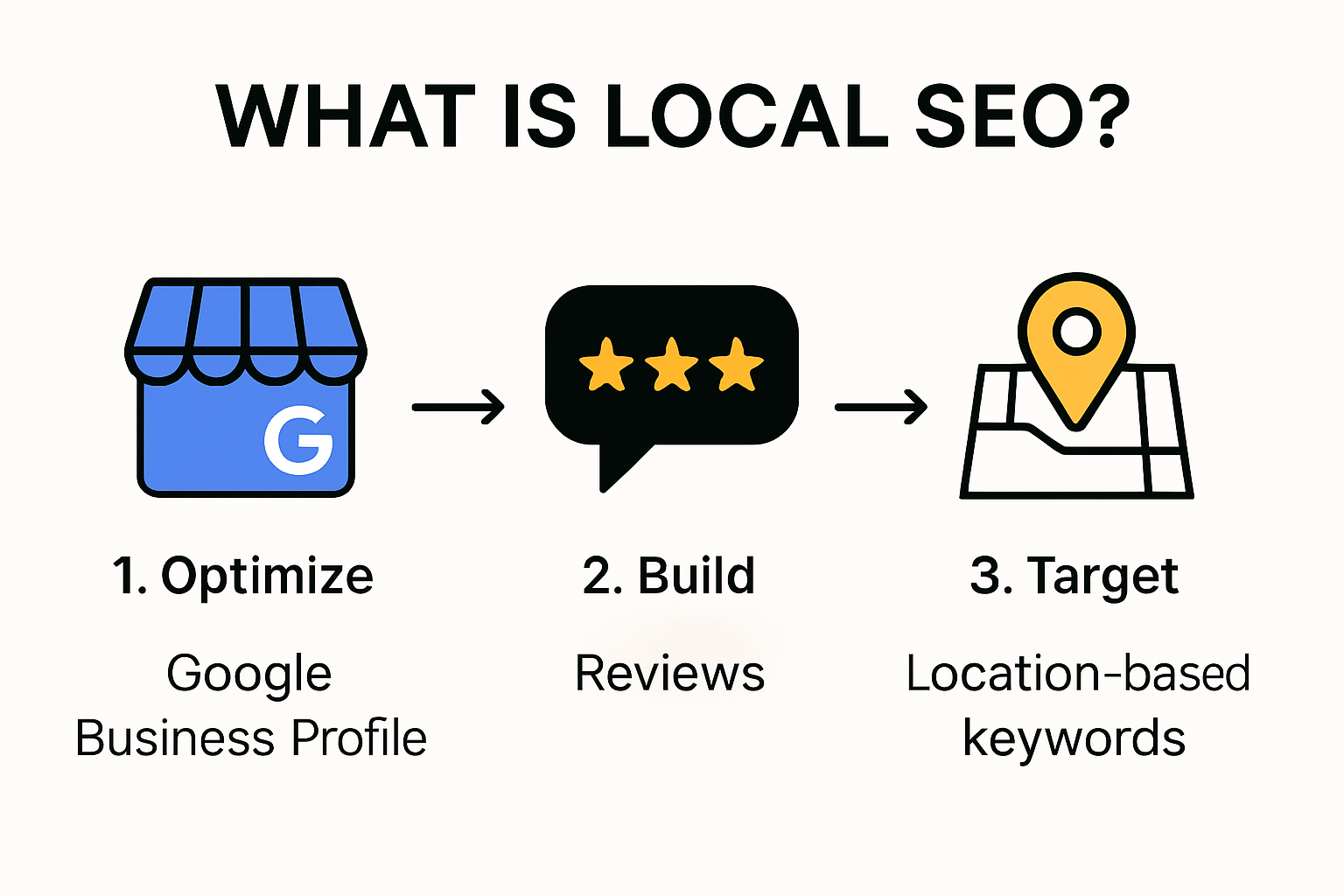 WHAT IS LOCAL SEO?

G

1. Optimize

Google Business Profile

2. Build

Reviews

3. Target

Location-based keywords