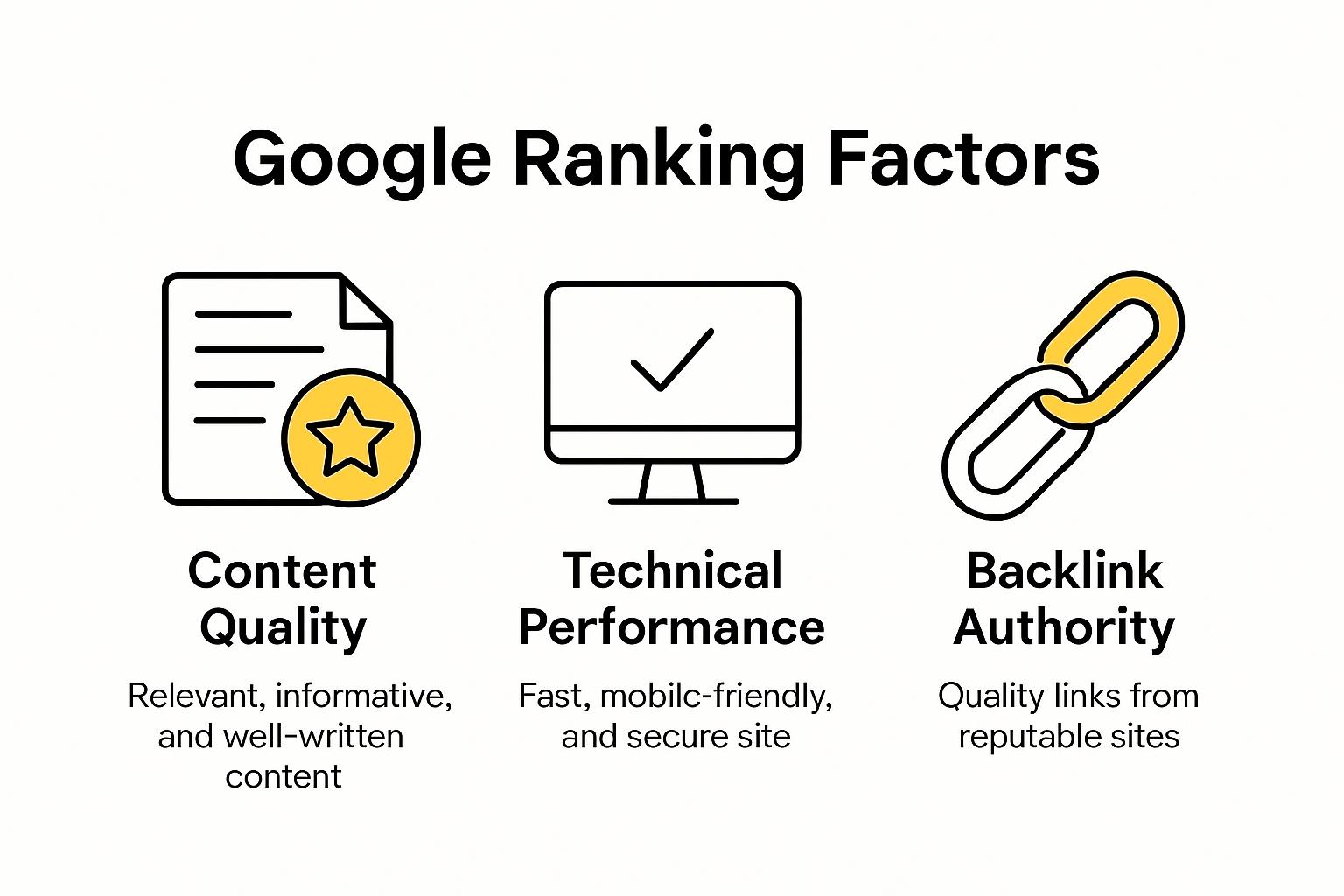 Google Ranking Factors

Content Quality

Relevant, informative, and well-written content

Technical Performance

Fast, mobilc-friendly, and secure site

Backlink Authority

Quality links from reputable sites