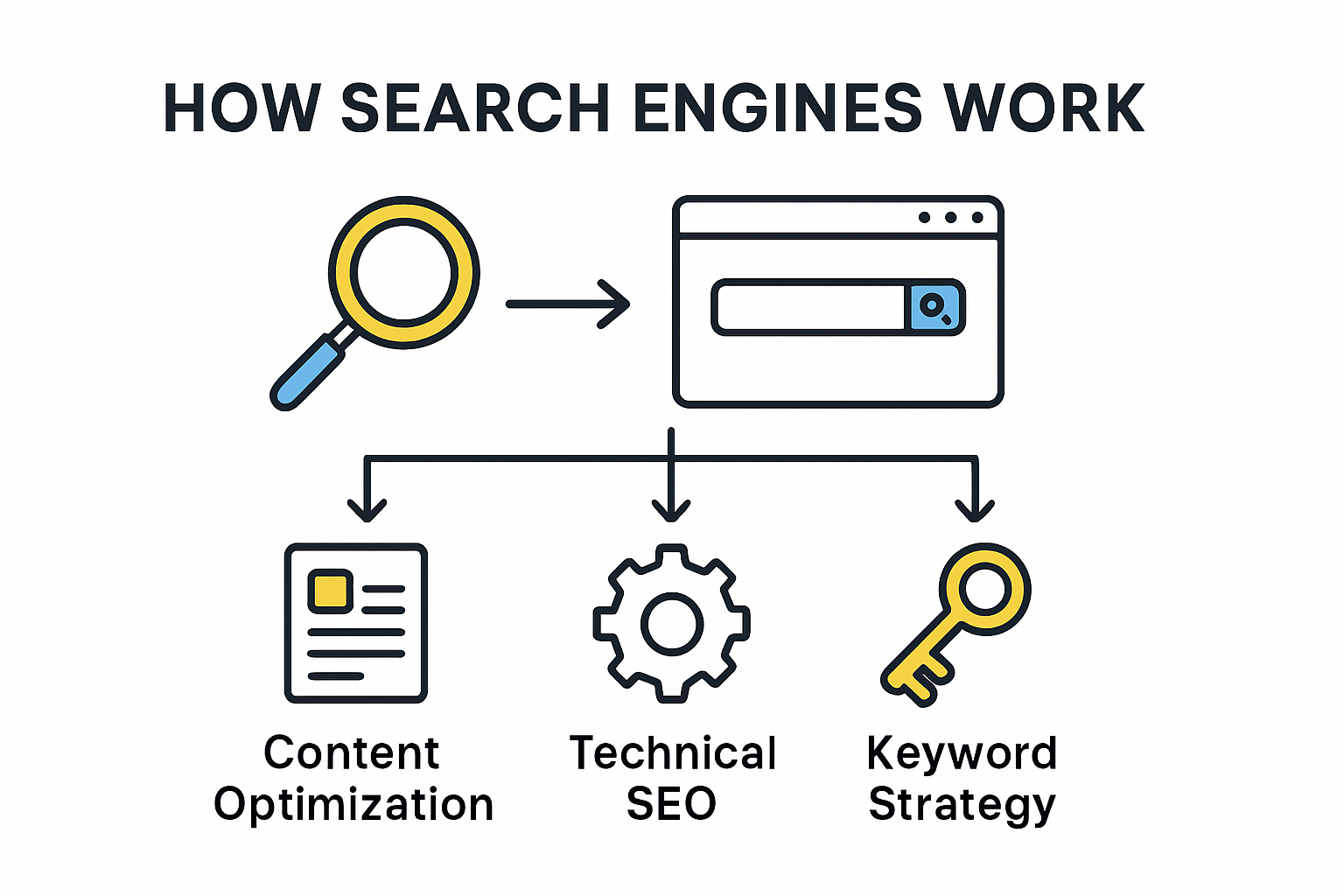 HOW SEARCH ENGINES WORK

Content Optimization

Technical SEO

Keyword Strategy