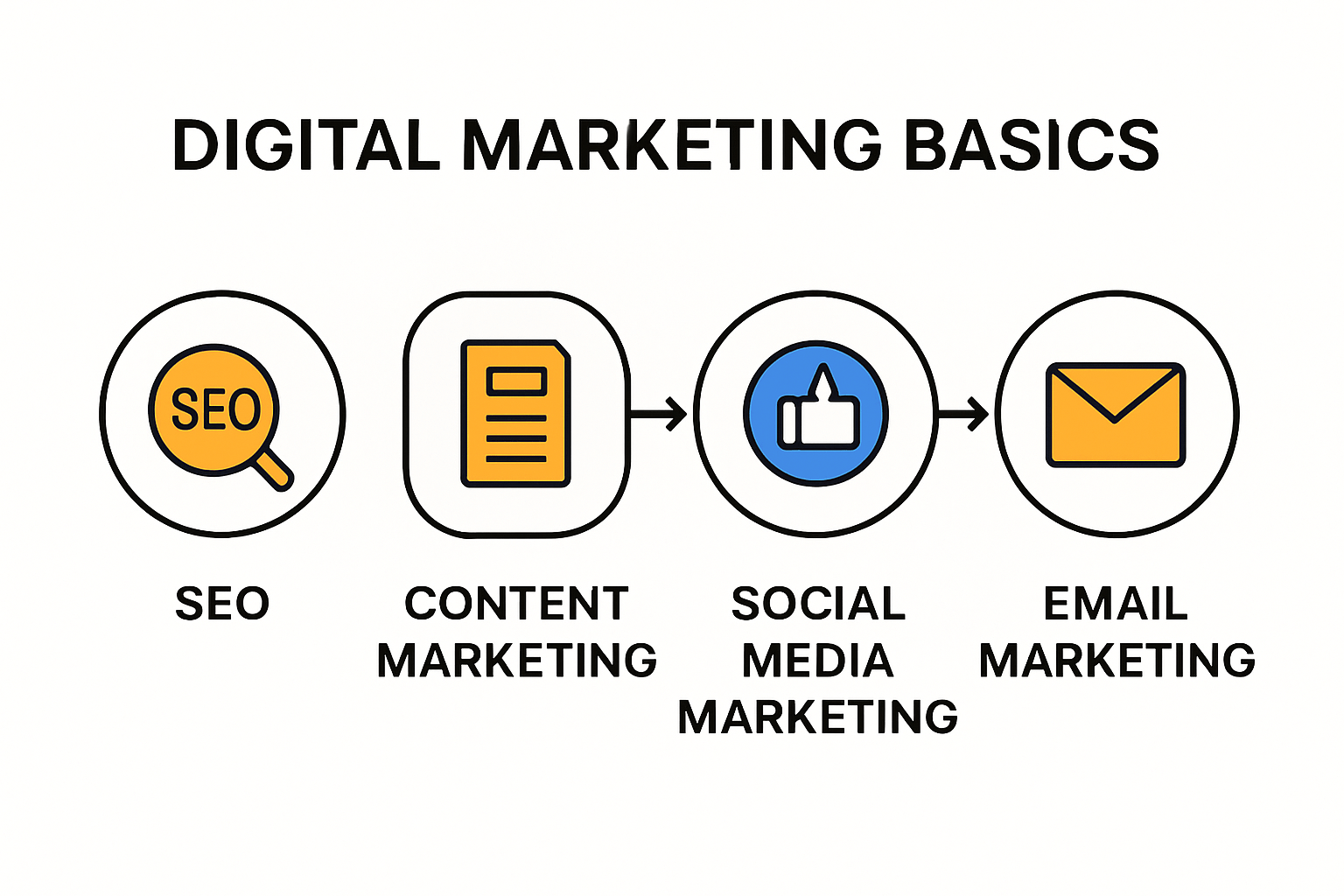 DIGITAL MARKETING BASICS

SEO

SEO

CONTENT MARKETING

SOCIAL MEDIA MARKETING

EMAIL MARKETING