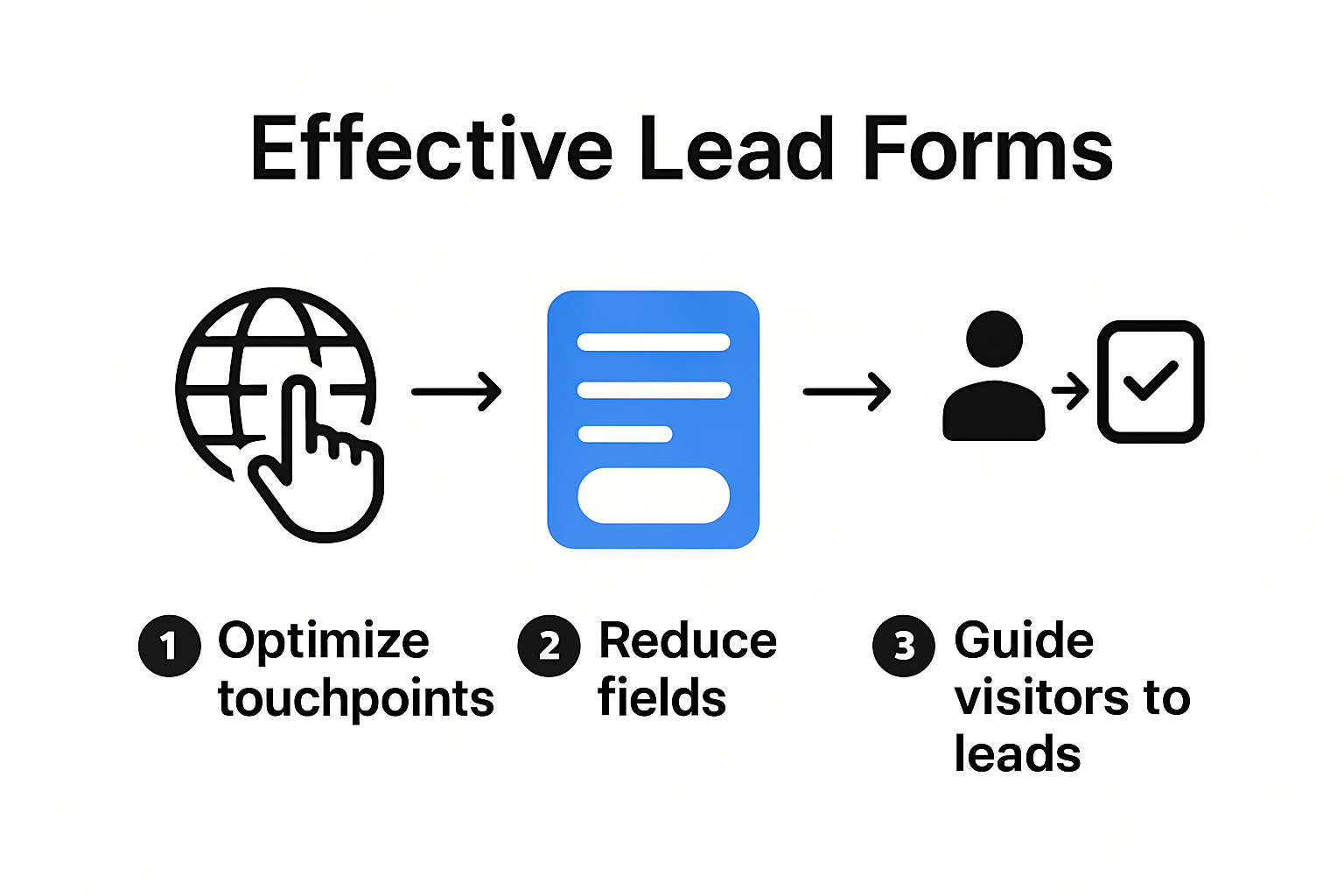 Effective Lead Forms

1 Optimize touchpoints

2 Reduce fields

3 Guide visitors to leads