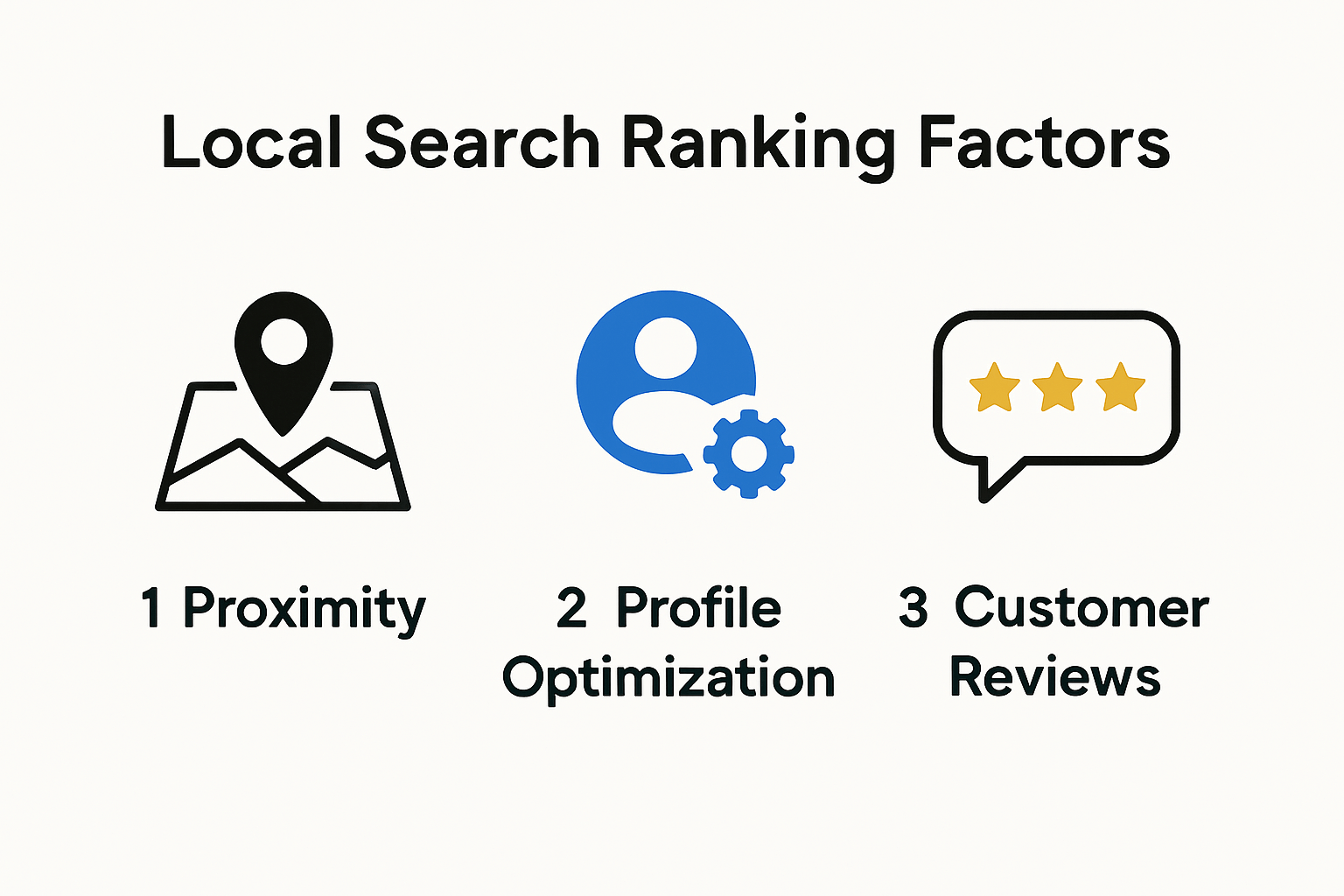 Local Search Ranking Factors

1 Proximity

2 Profile Optimization

3 Customer Reviews