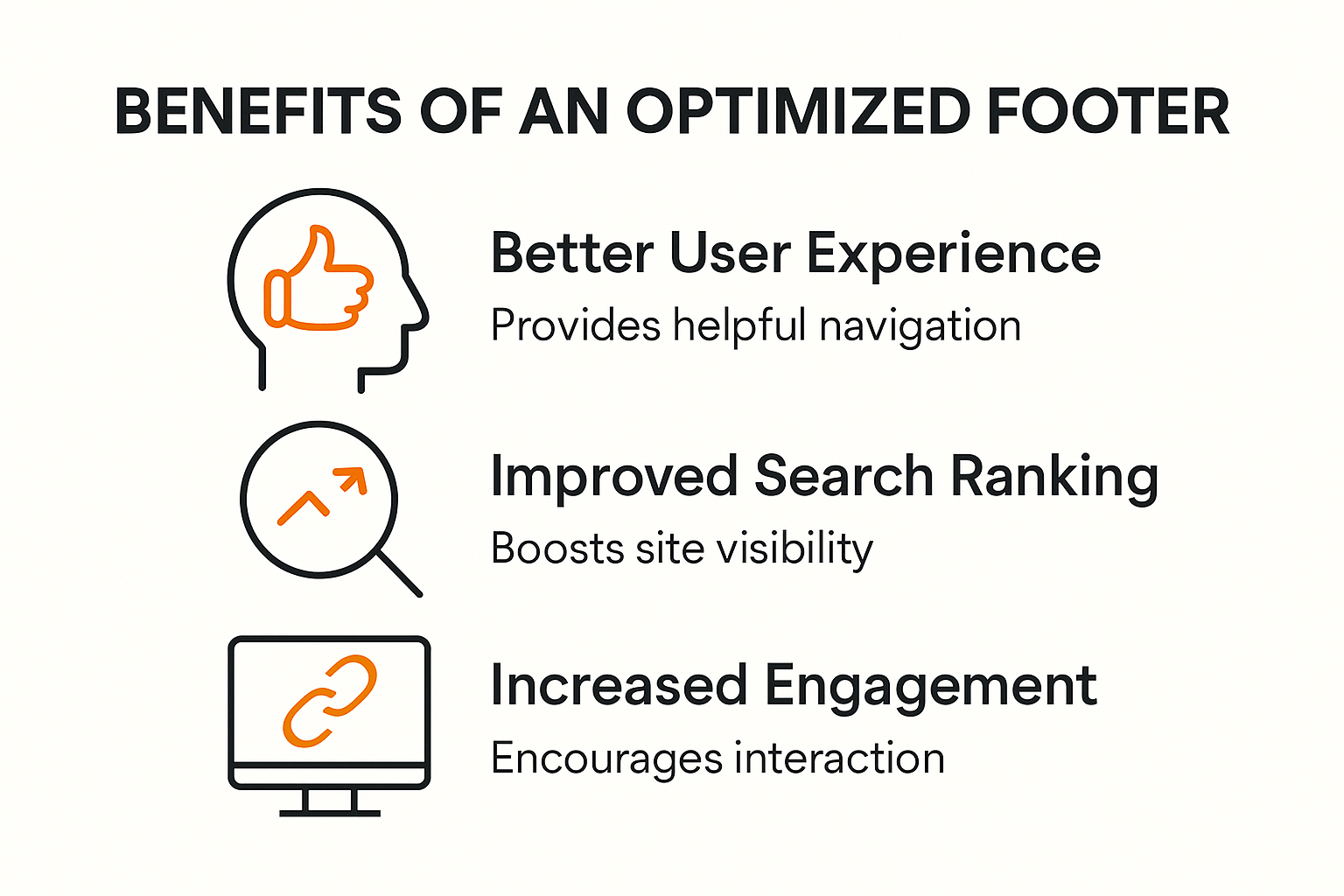 BENEFITS OF AN OPTIMIZED FOOTER

Better User Experience
Provides helpful navigation

Improved Search Ranking
Boosts site visibility

Increased Engagement
Encourages interaction