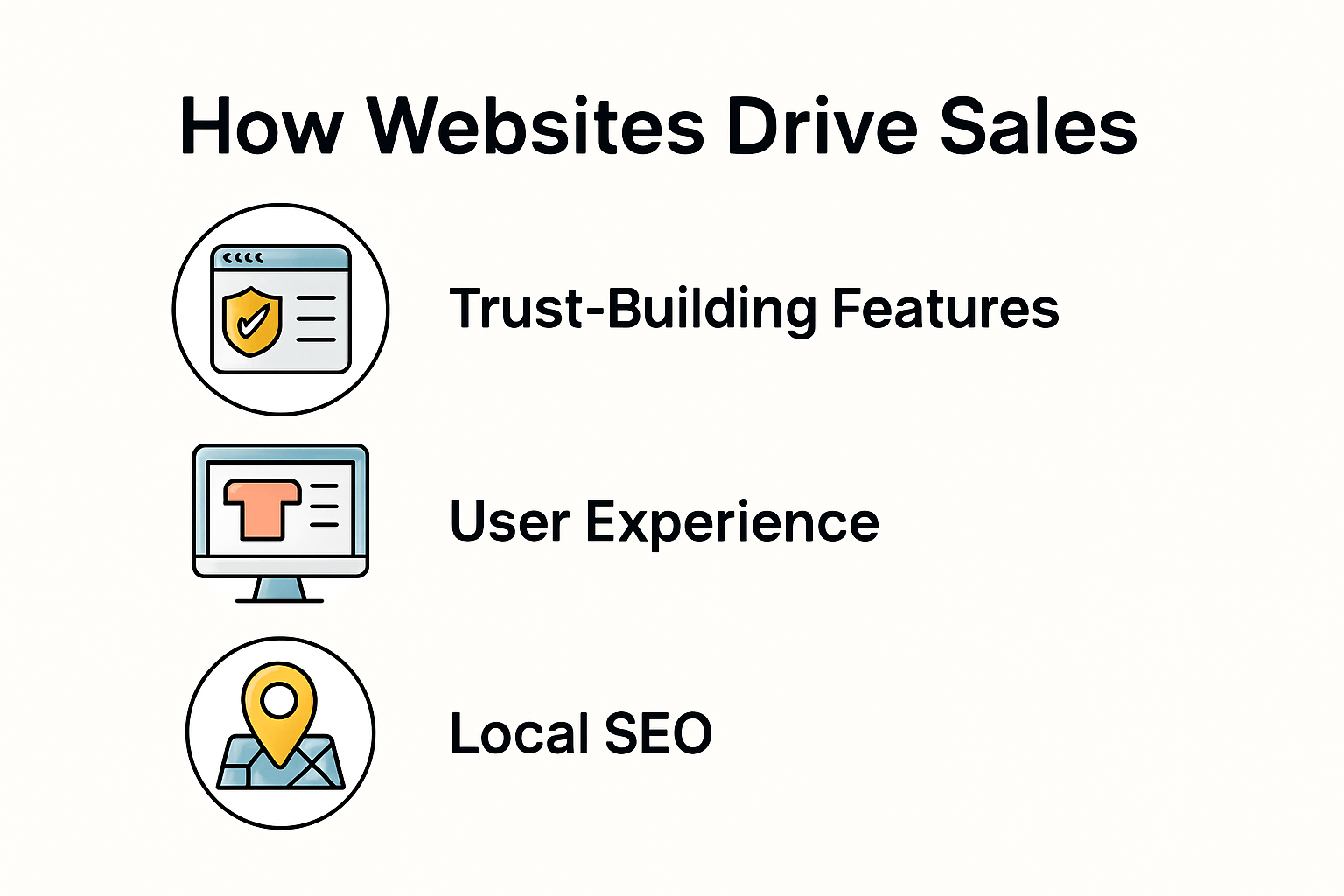 How Websites Drive Sales

Trust-Building Features

User Experience

Local SEO