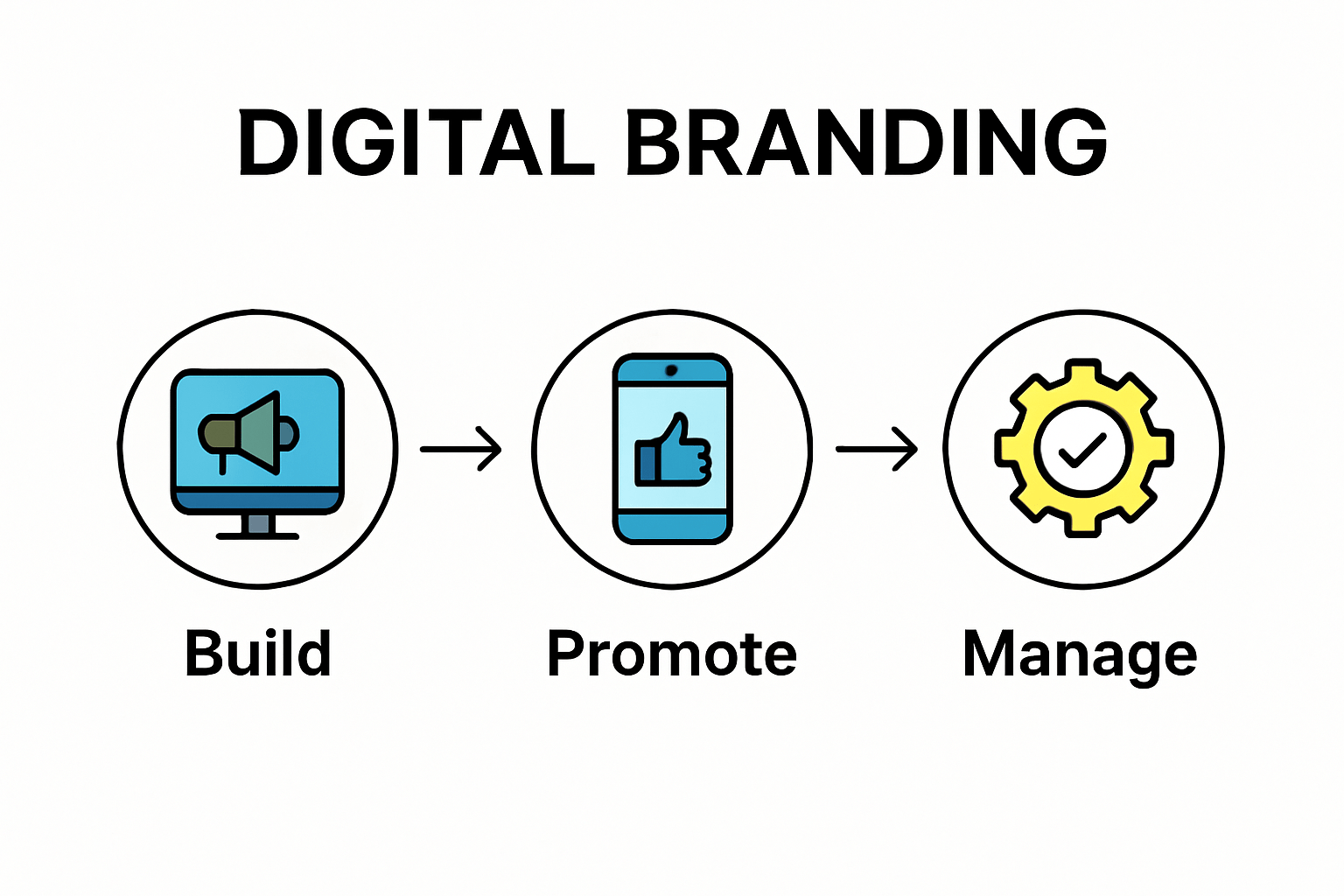 DIGITAL BRANDING

Build

Promote

Manage